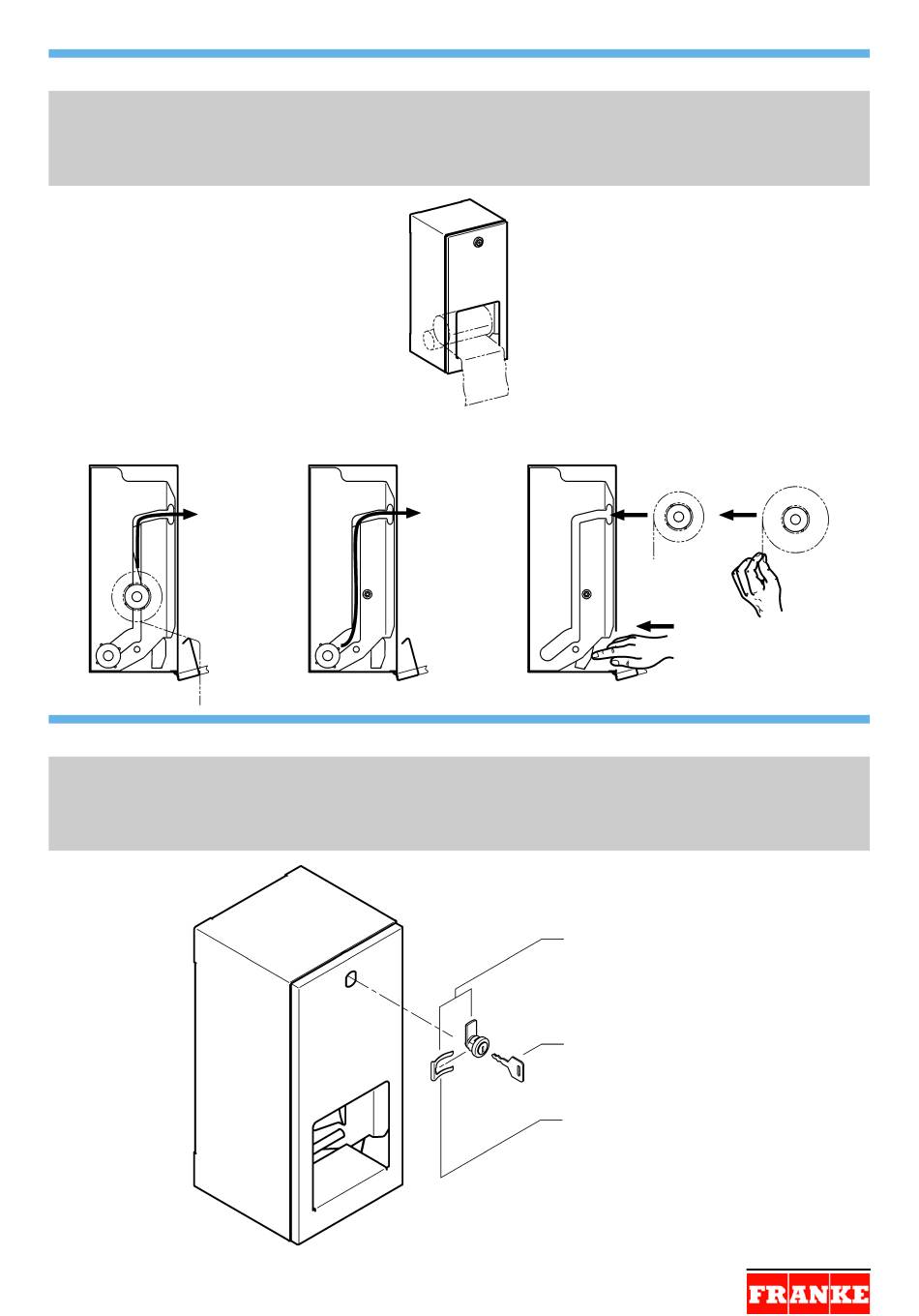 FRANKE