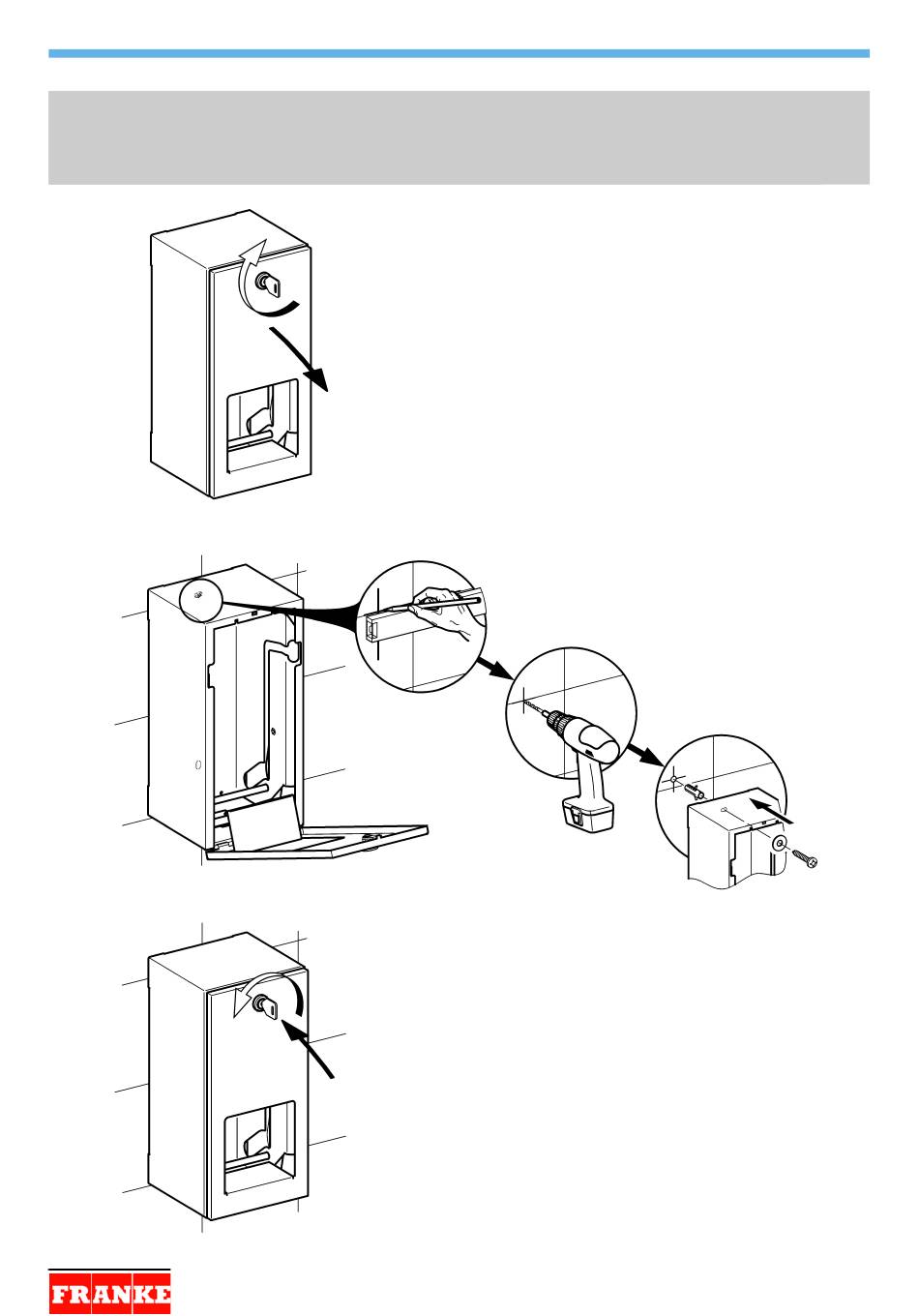 FRANKE