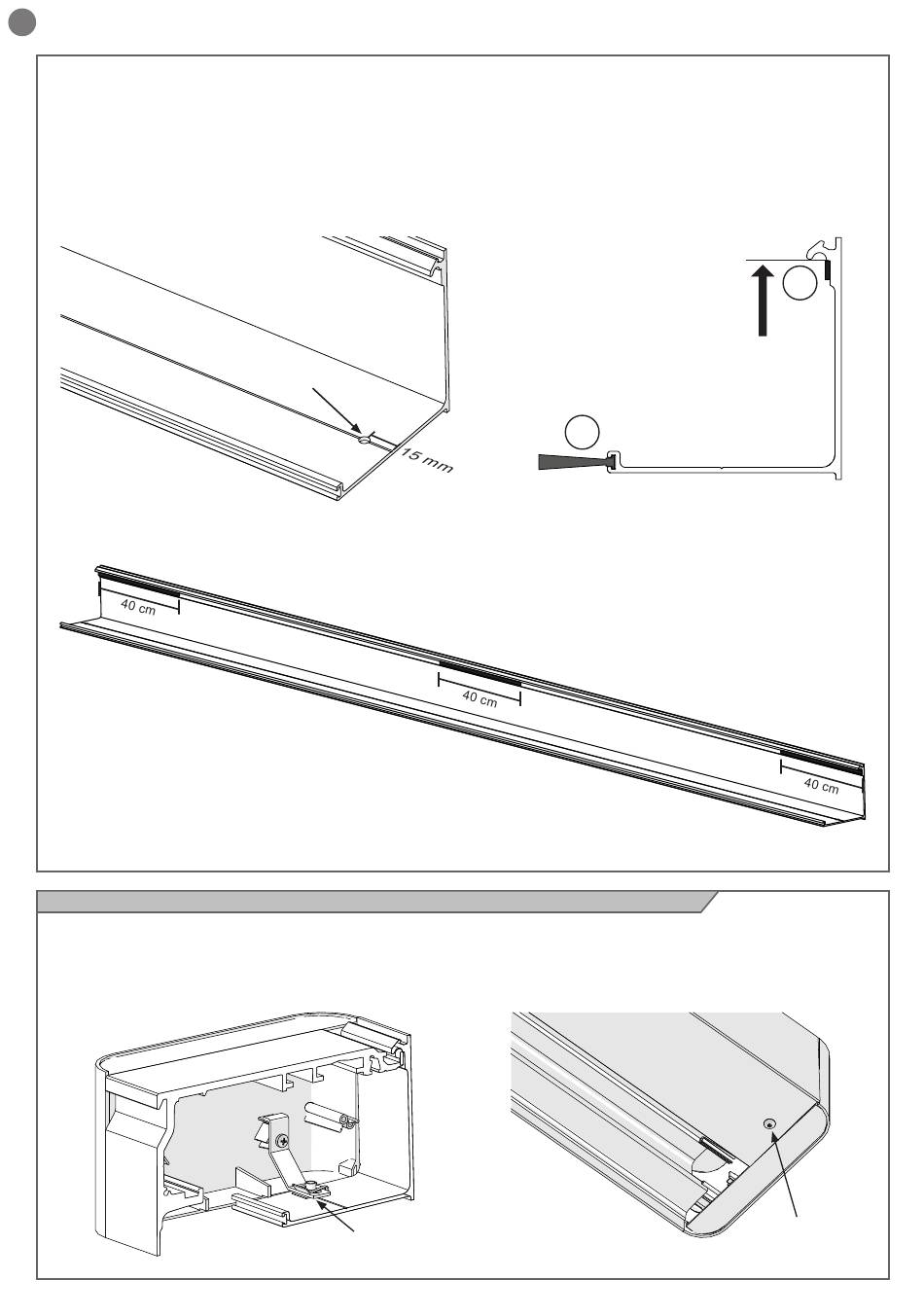 15 mm

40 cm

40 cm

40 cm