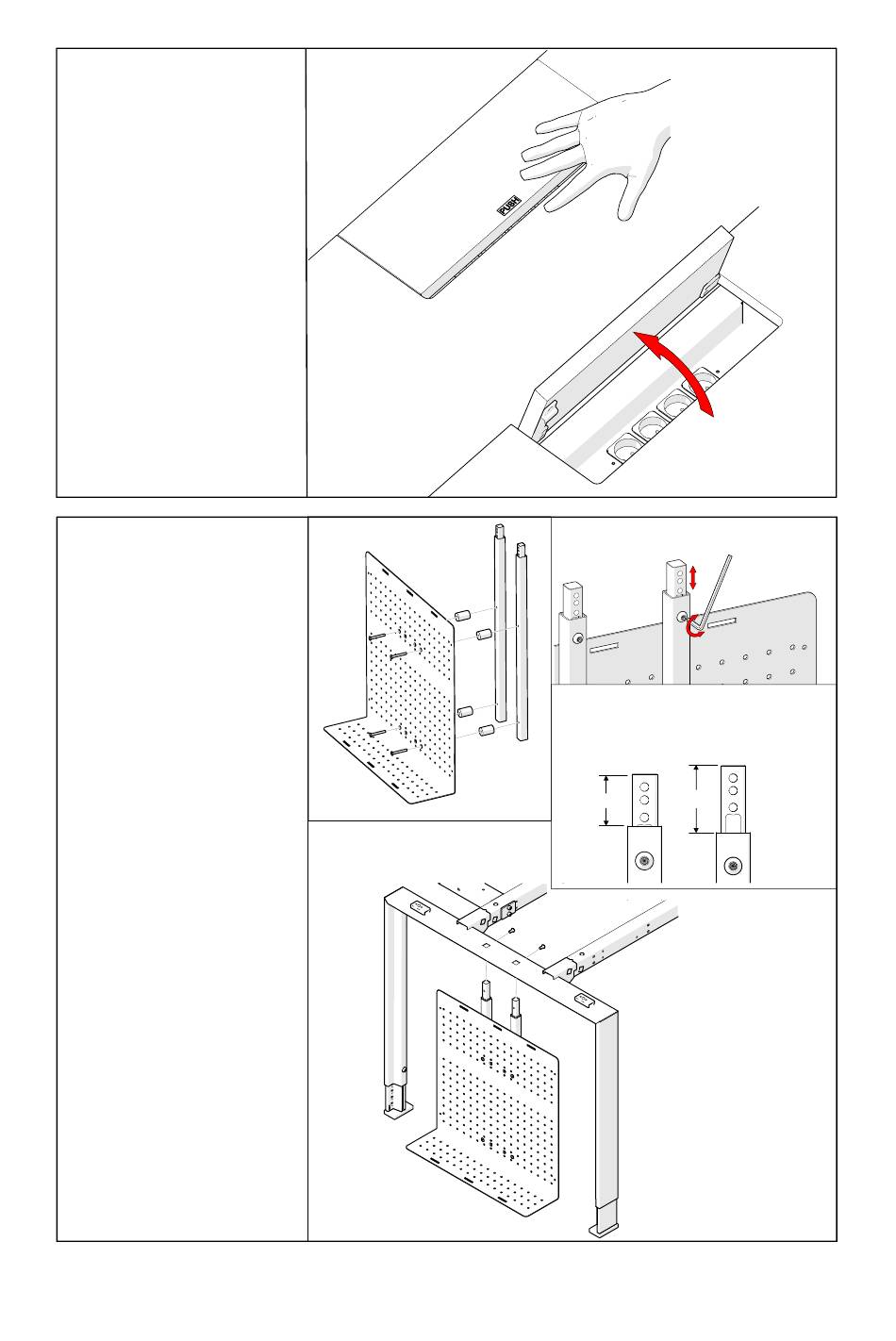 PUSH