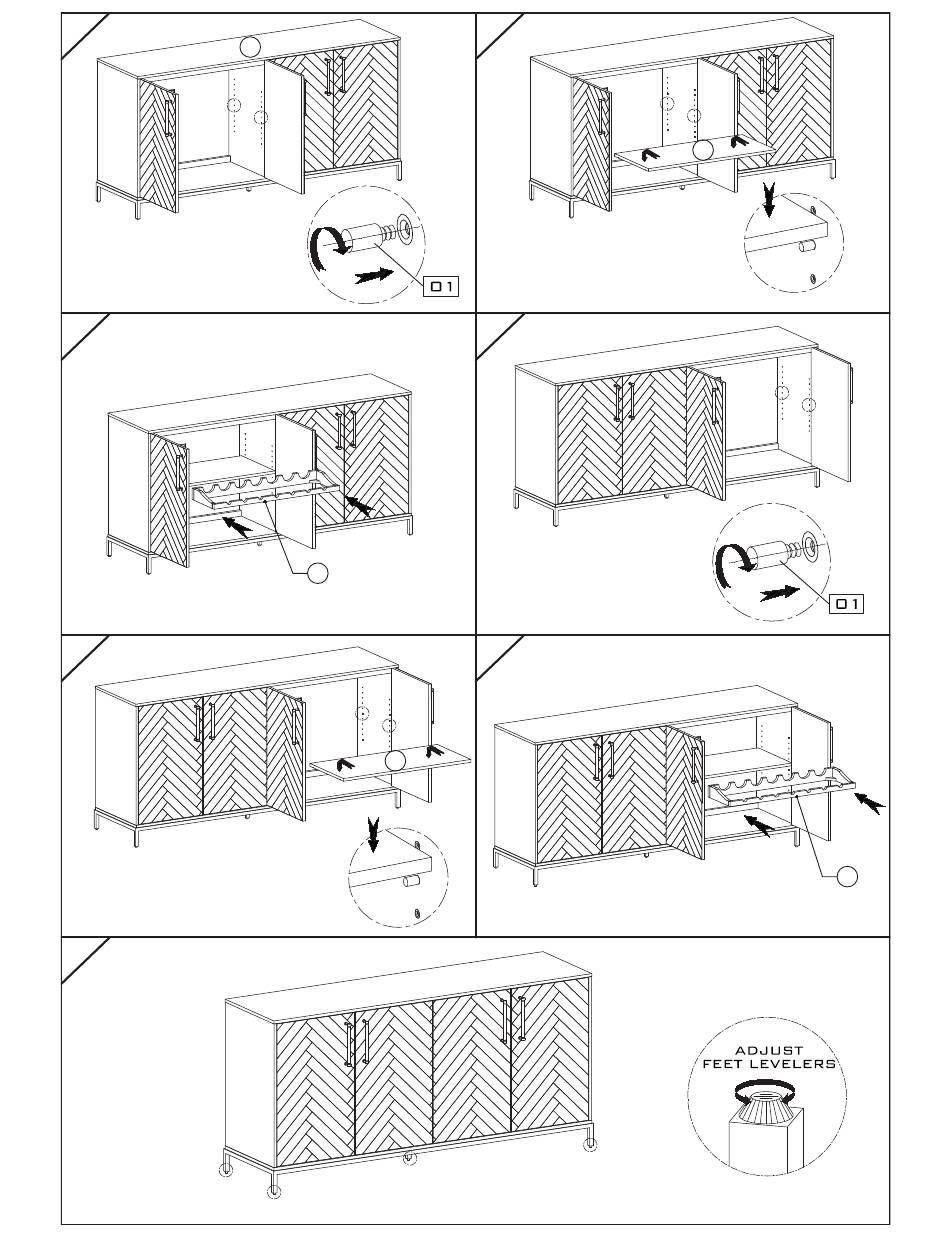 01

01

ADJUST
FEET LEVELERS