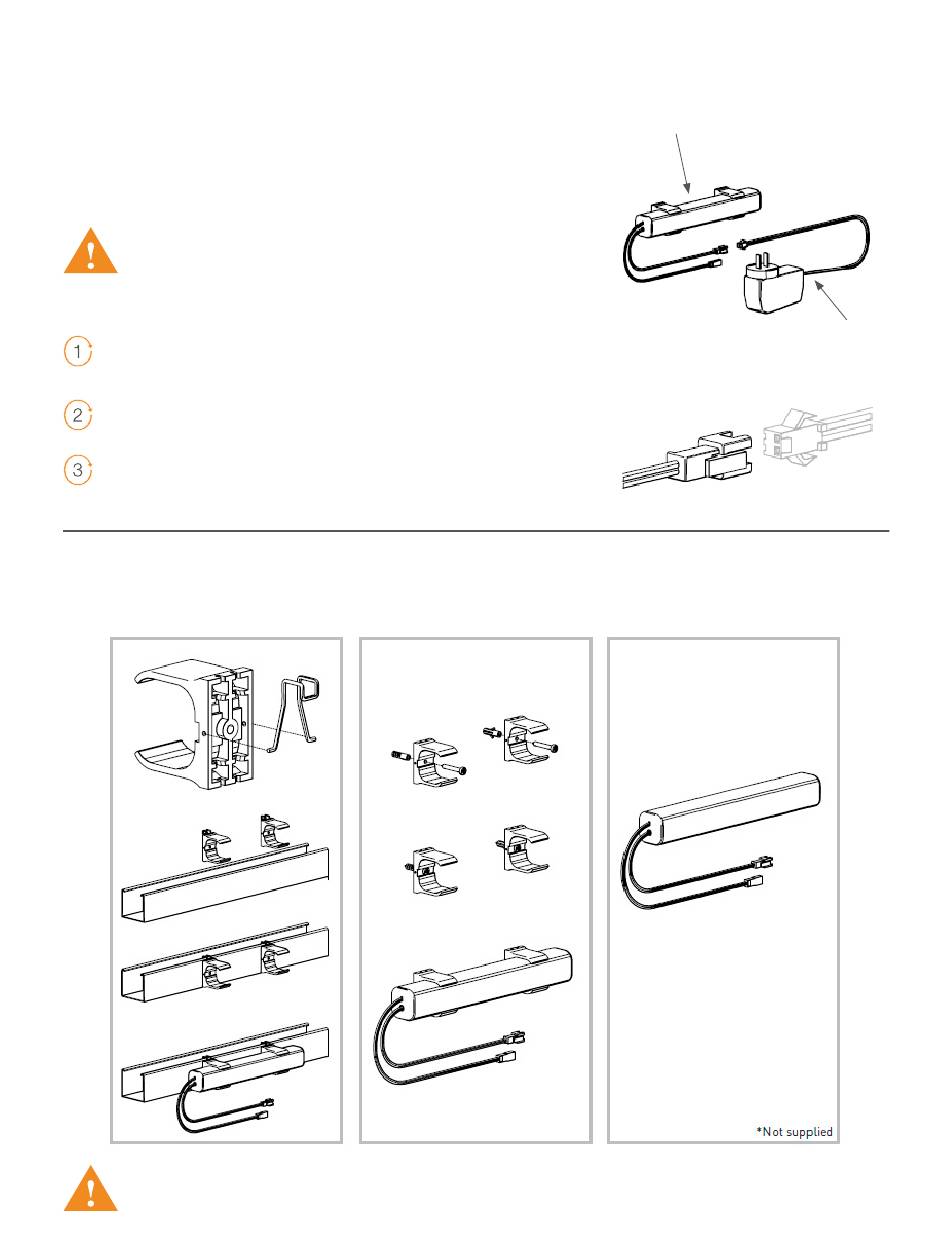 1

2

3

*Not supplied