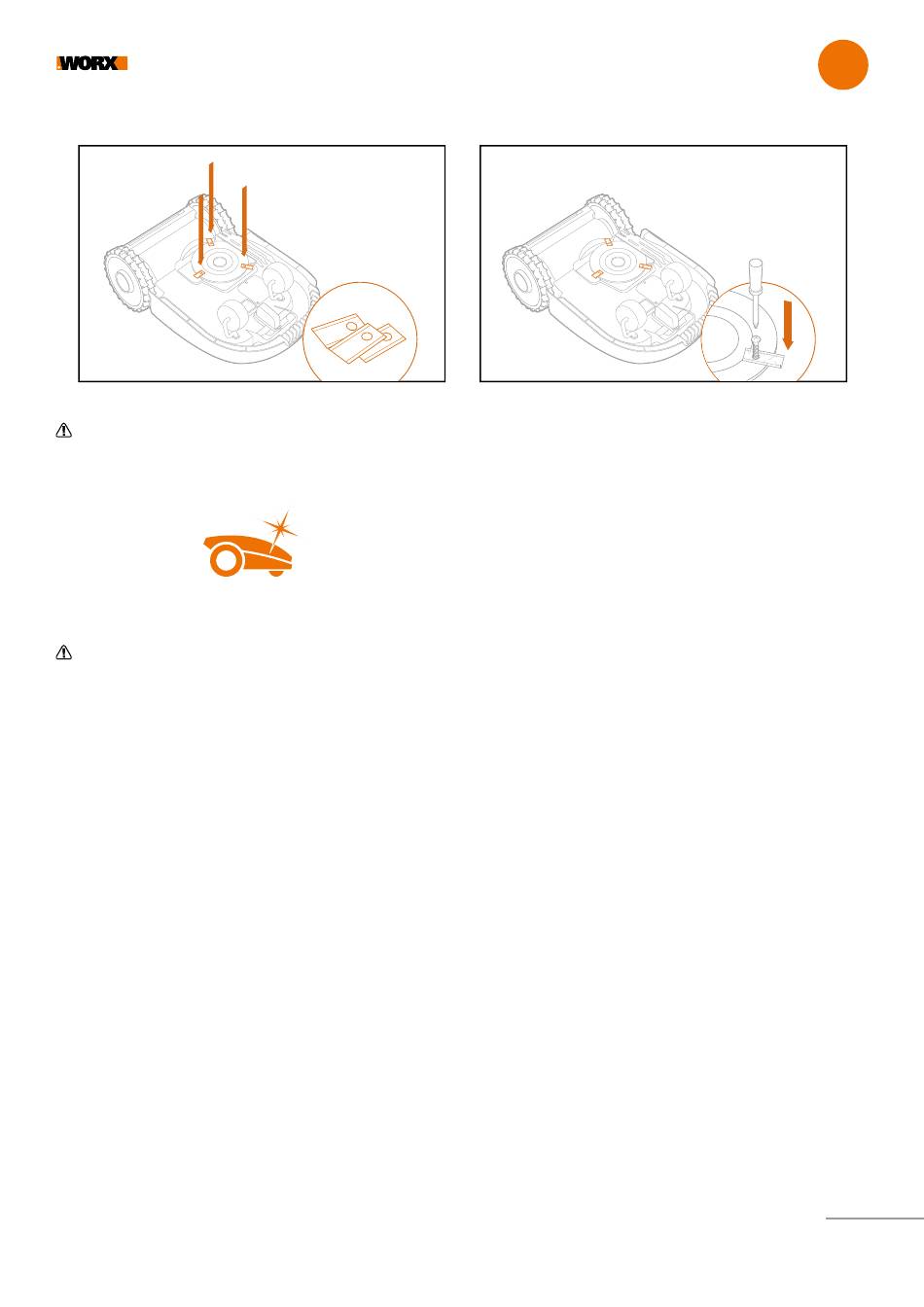 WORX