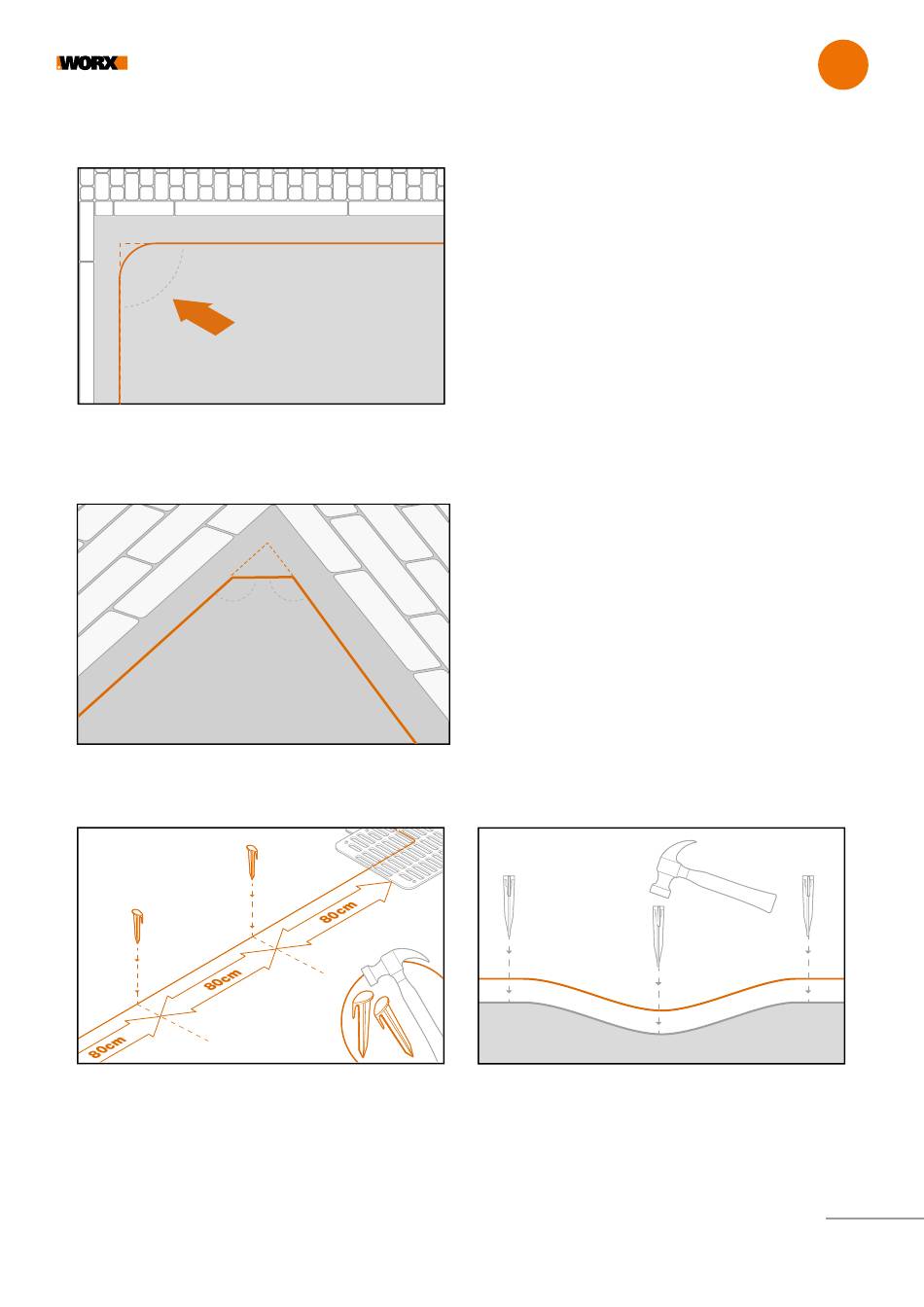 WORX

80cm

80cm

80cm