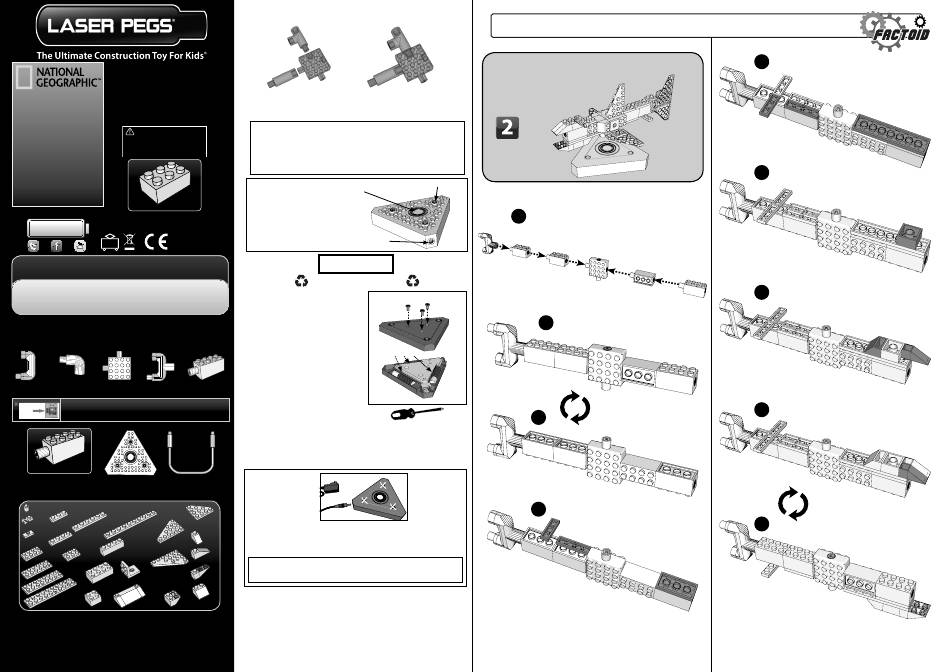 LASER PEGS

The Ultimate Construction Toy For Kids™

NATIONAL GEOGRAPHIC™

CE

2

FACTOID