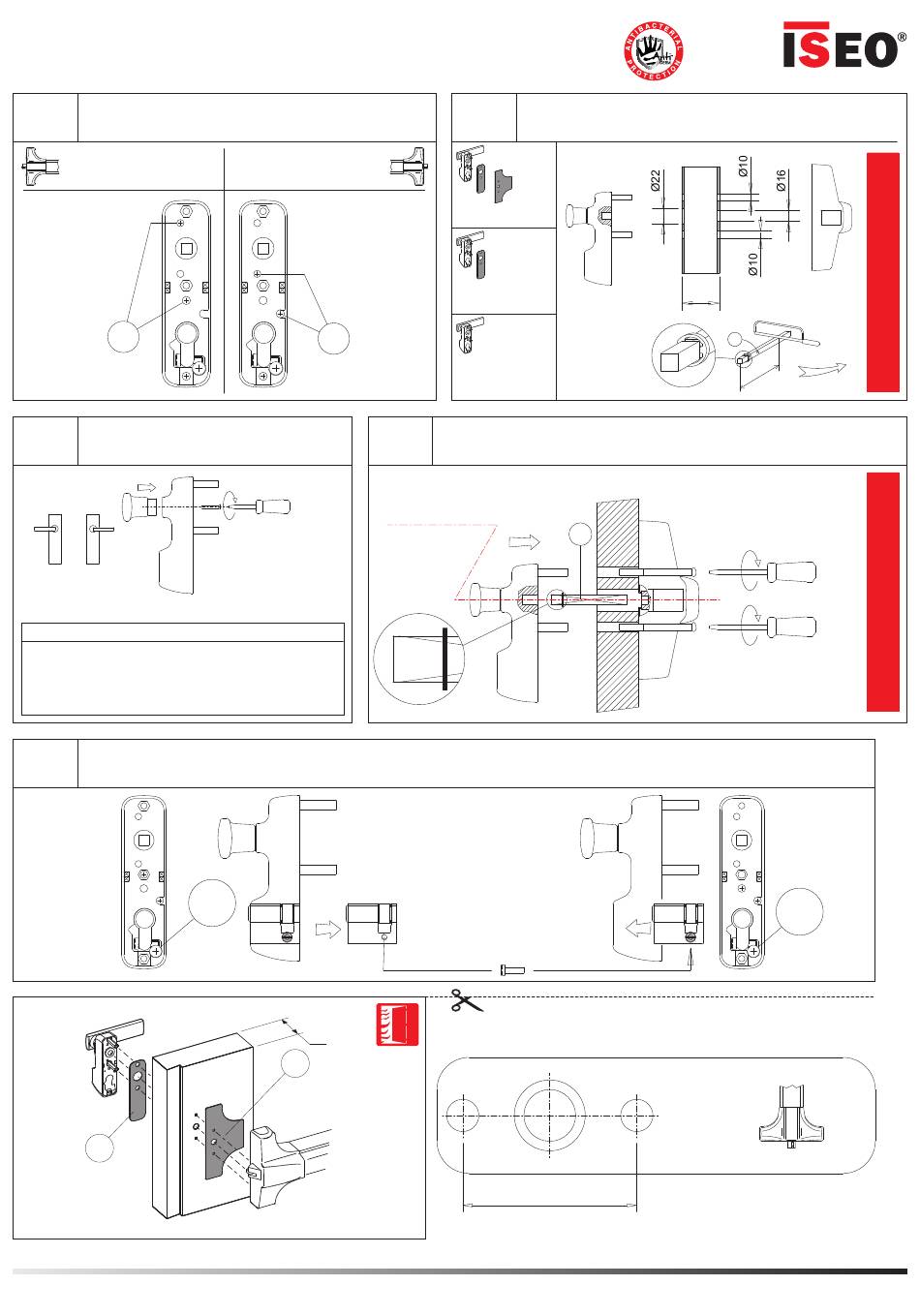 ANTIBACTERIAL PROTECTION

ISEO®

Ø22

Ø10

Ø16

Ø10