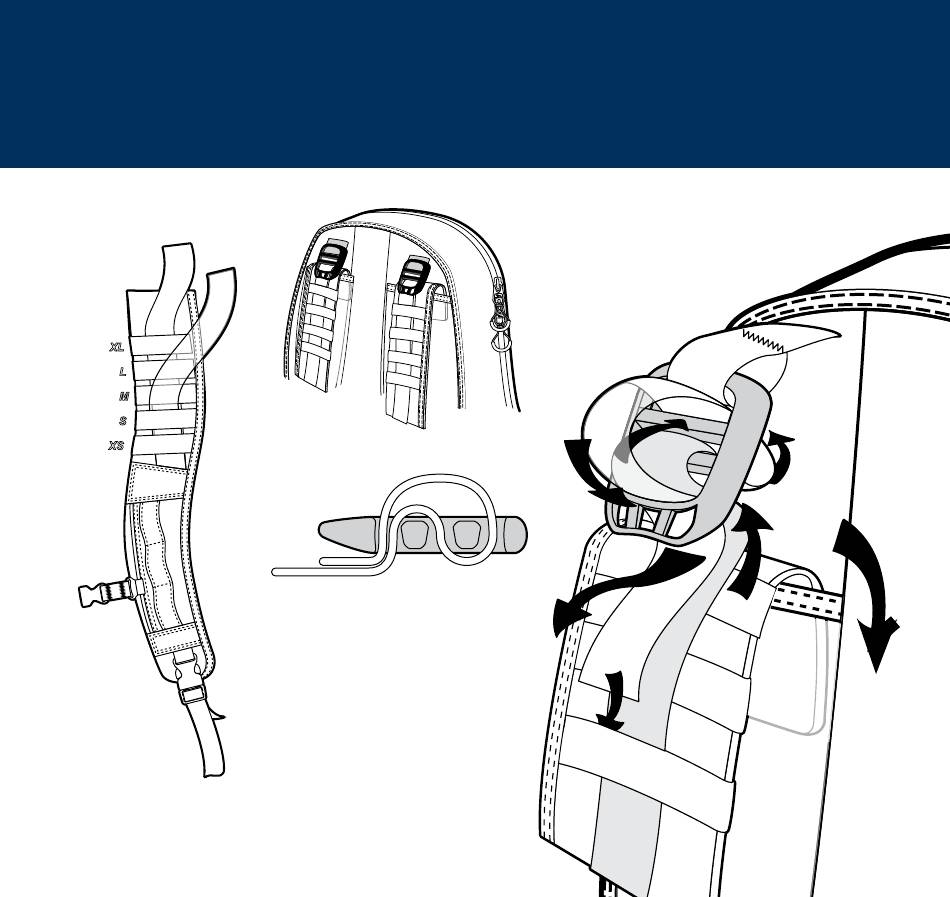 XL
L
M
S
XS