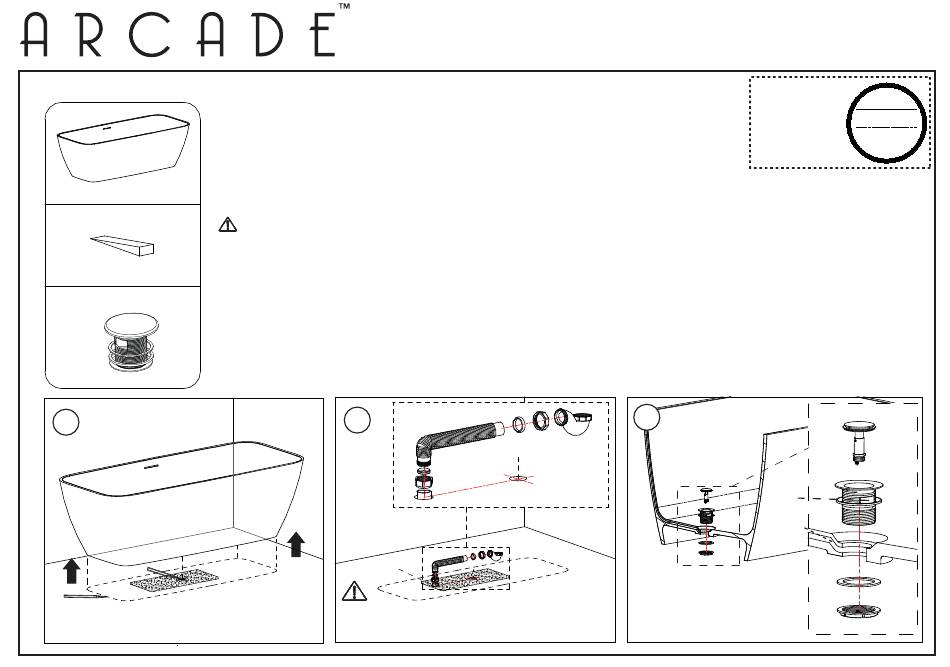 ARCADE™