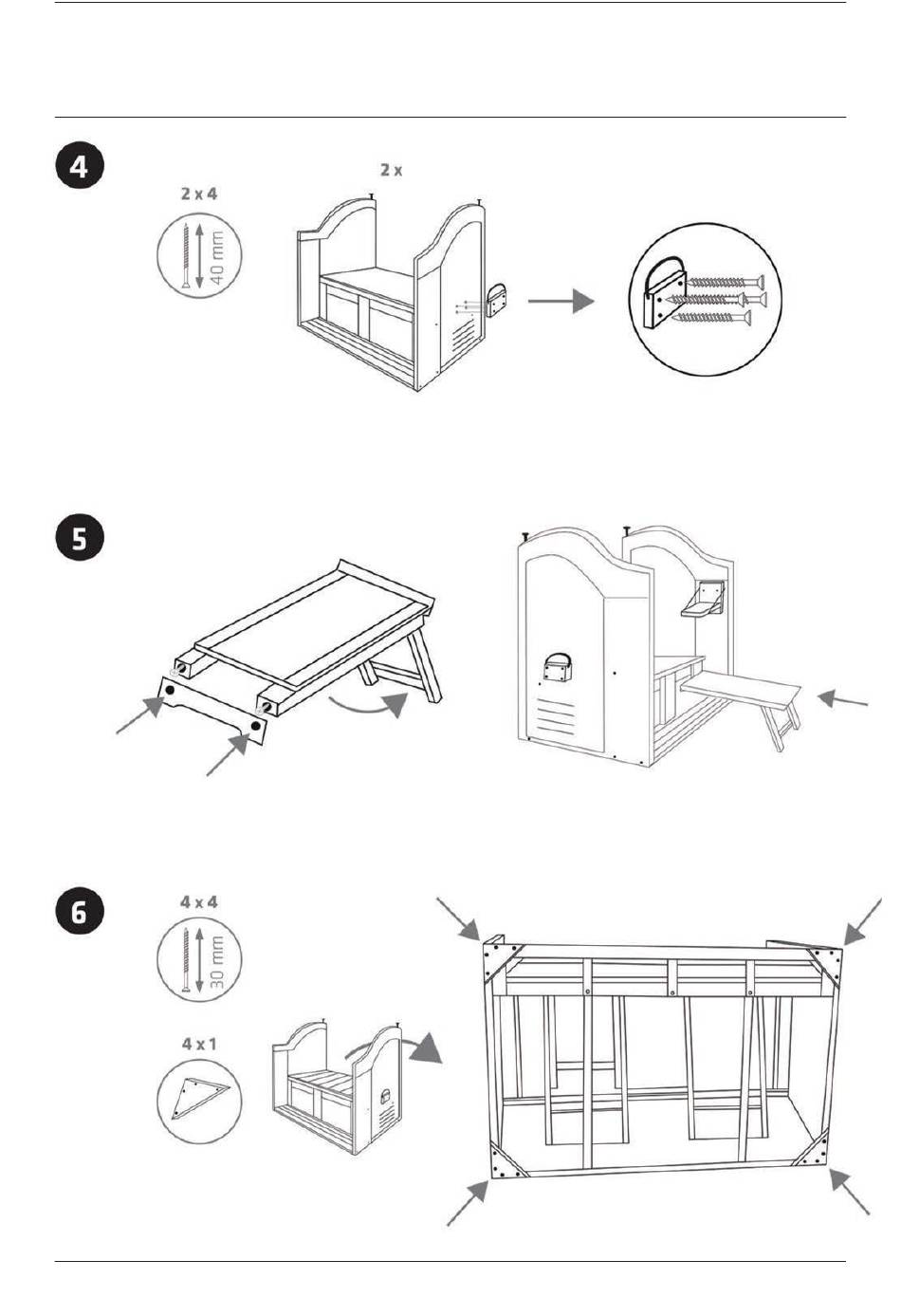 4

2 x 4

40 mm

2 x

5

6

4 x 4

30 mm

4 x 1