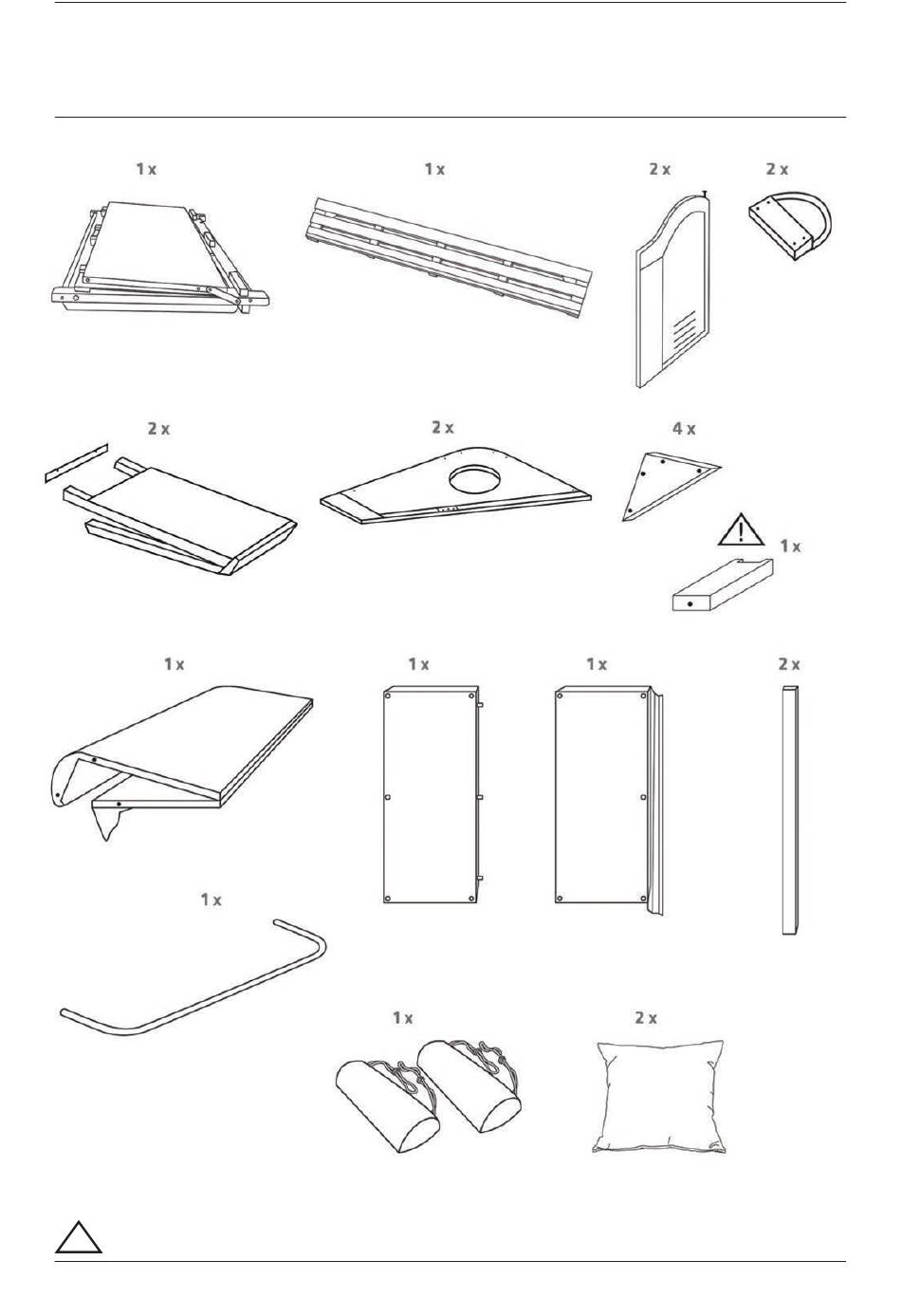 1 x

1 x

2 x

2 x

2 x

2 x

4 x

1 x

1 x

1 x

1 x

2 x

1 x

1 x

2 x