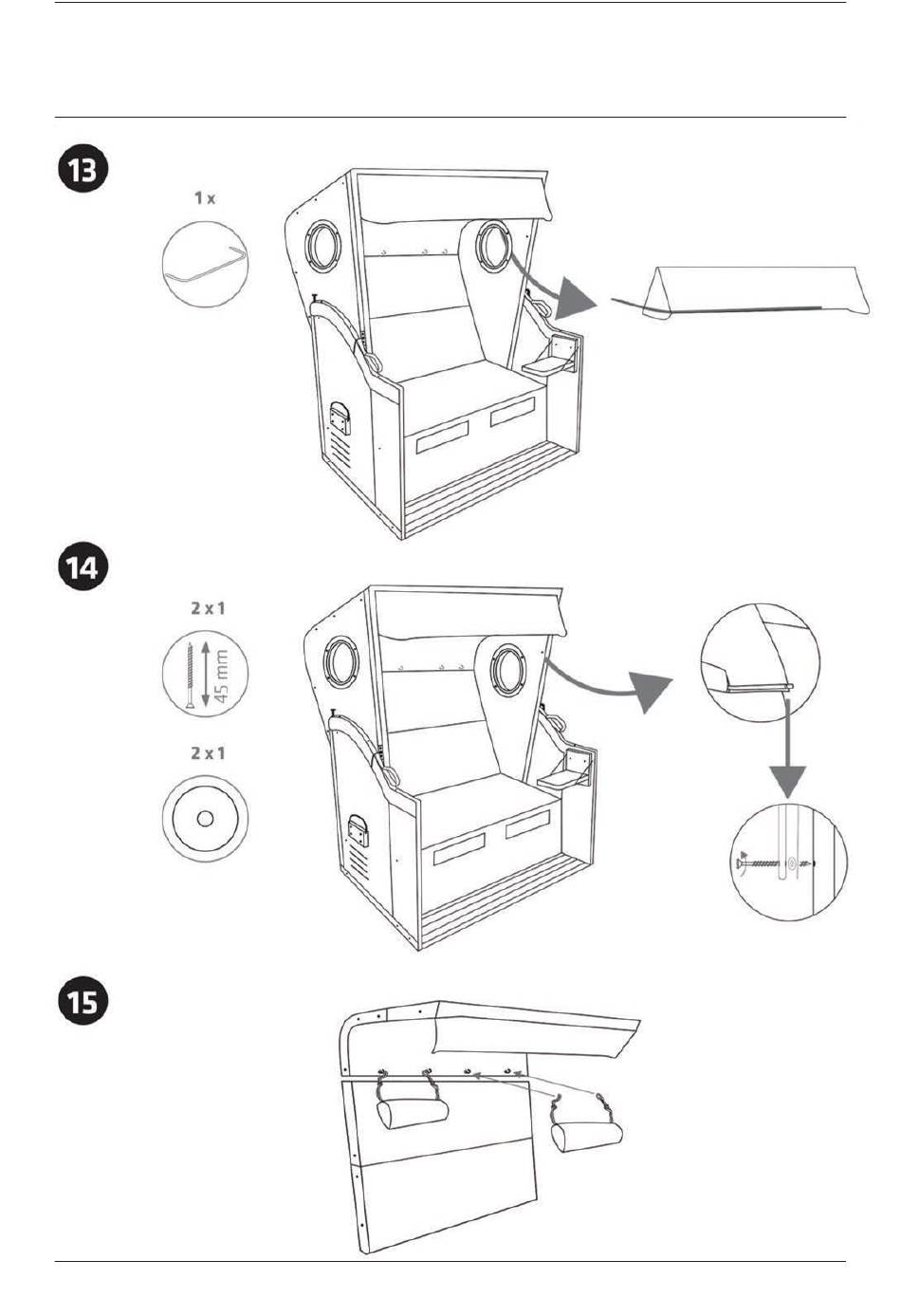 13

1 x

14

2 x 1

45 mm

2 x 1

15