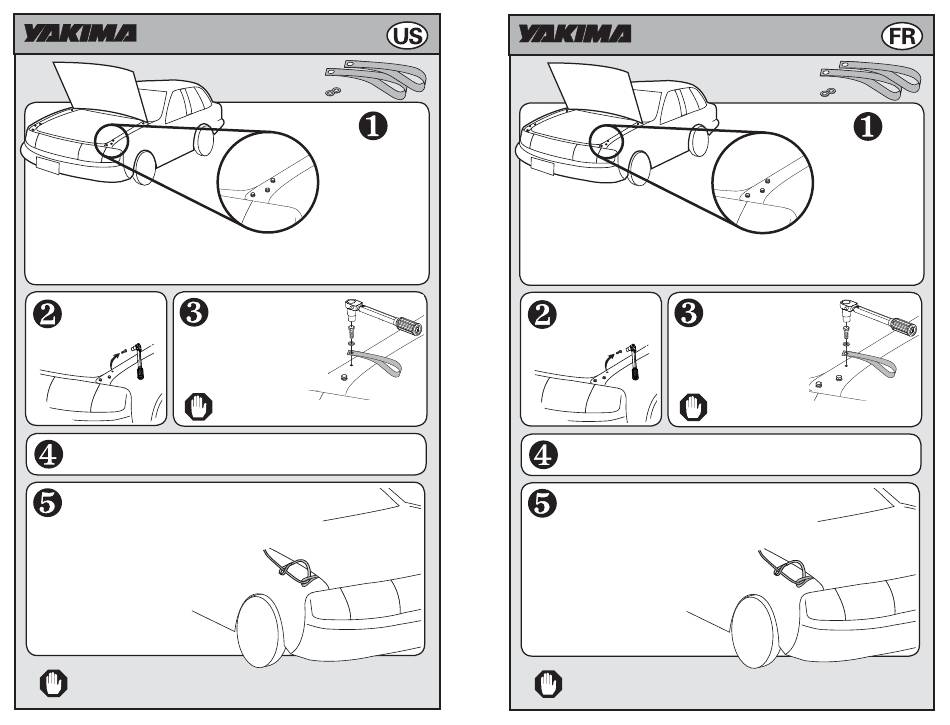 YAKIMA US

1

2

3

4

5

YAKIMA FR

1

2

3

4

5