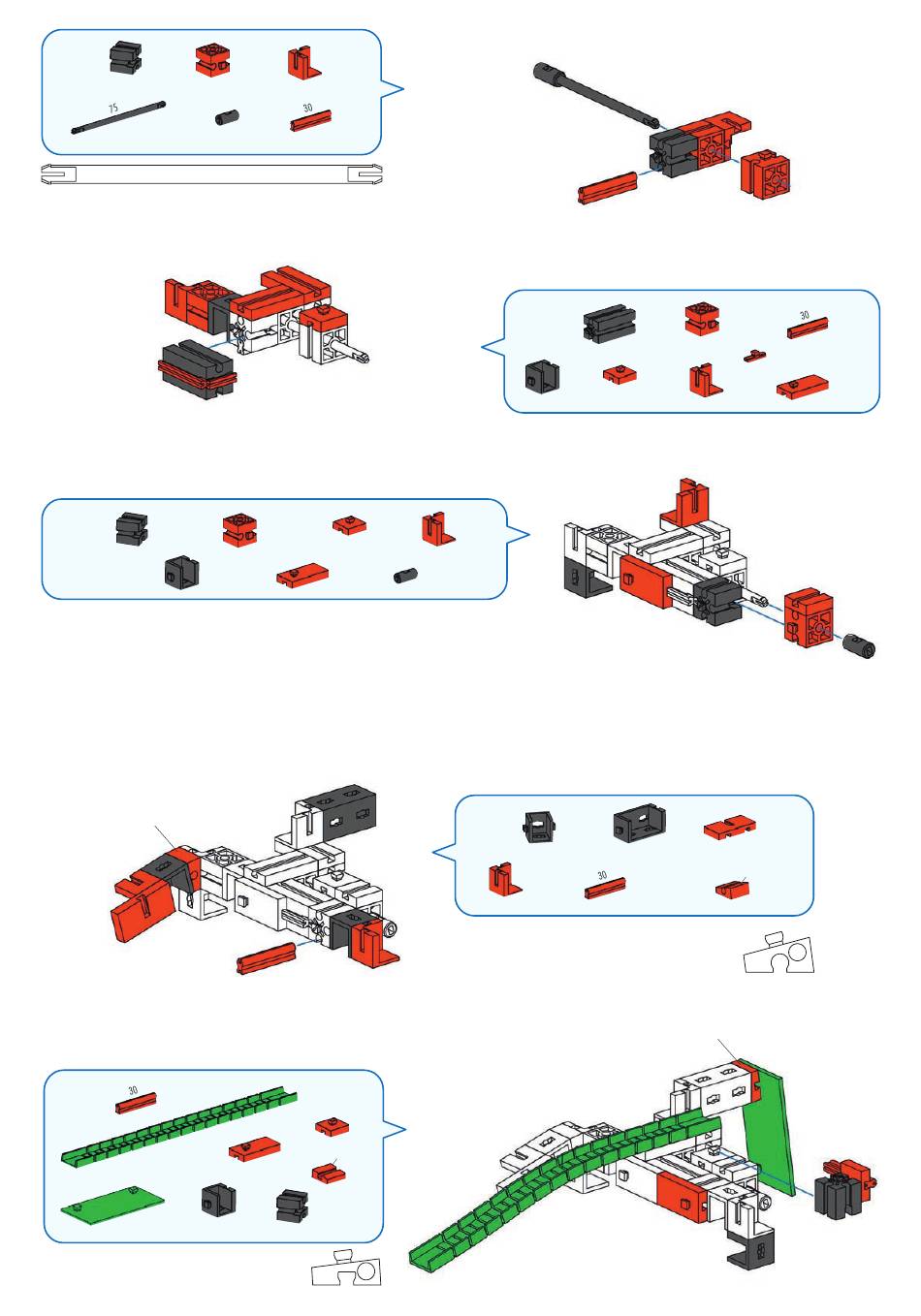 75

30

30

30

30