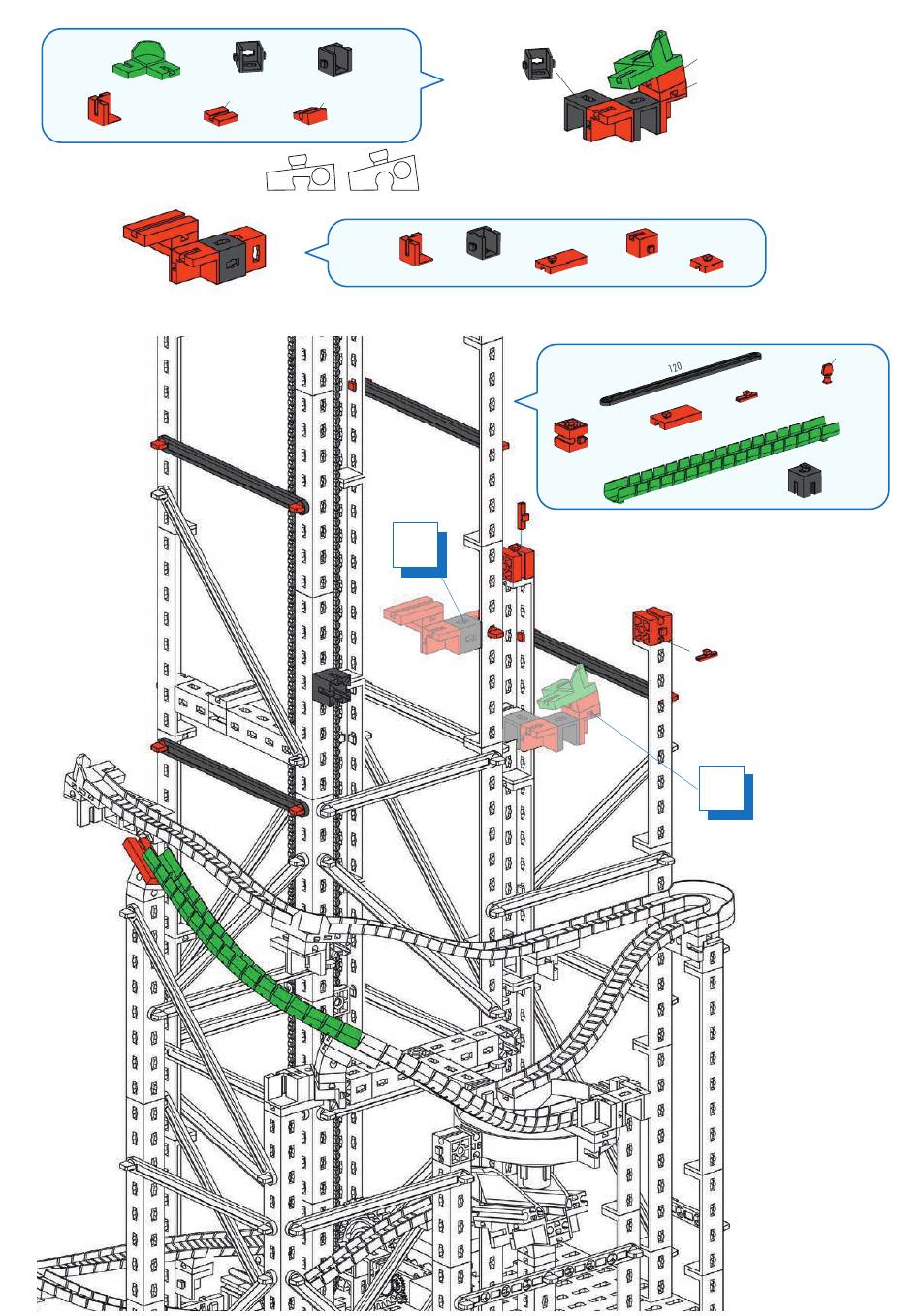 120