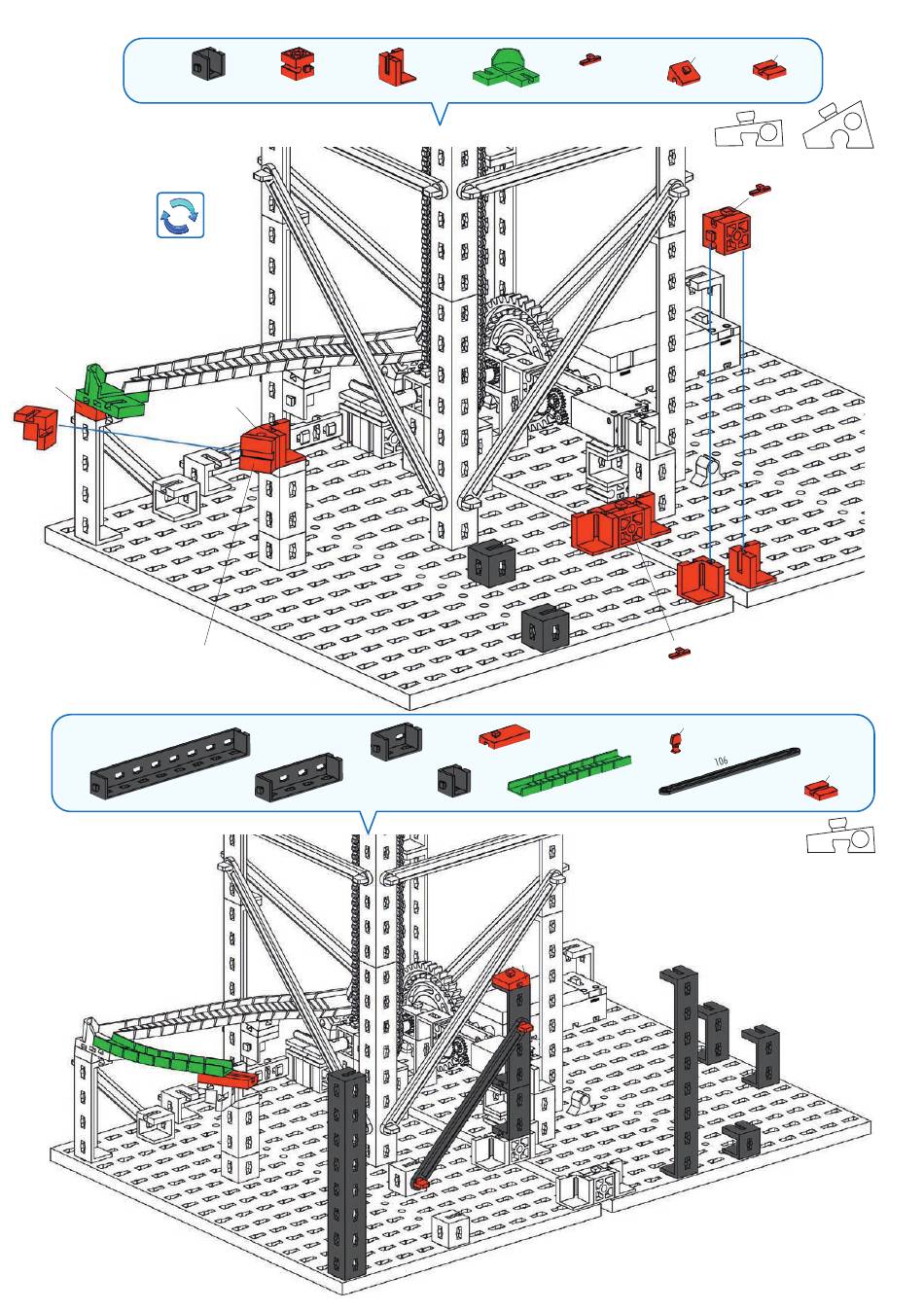 106