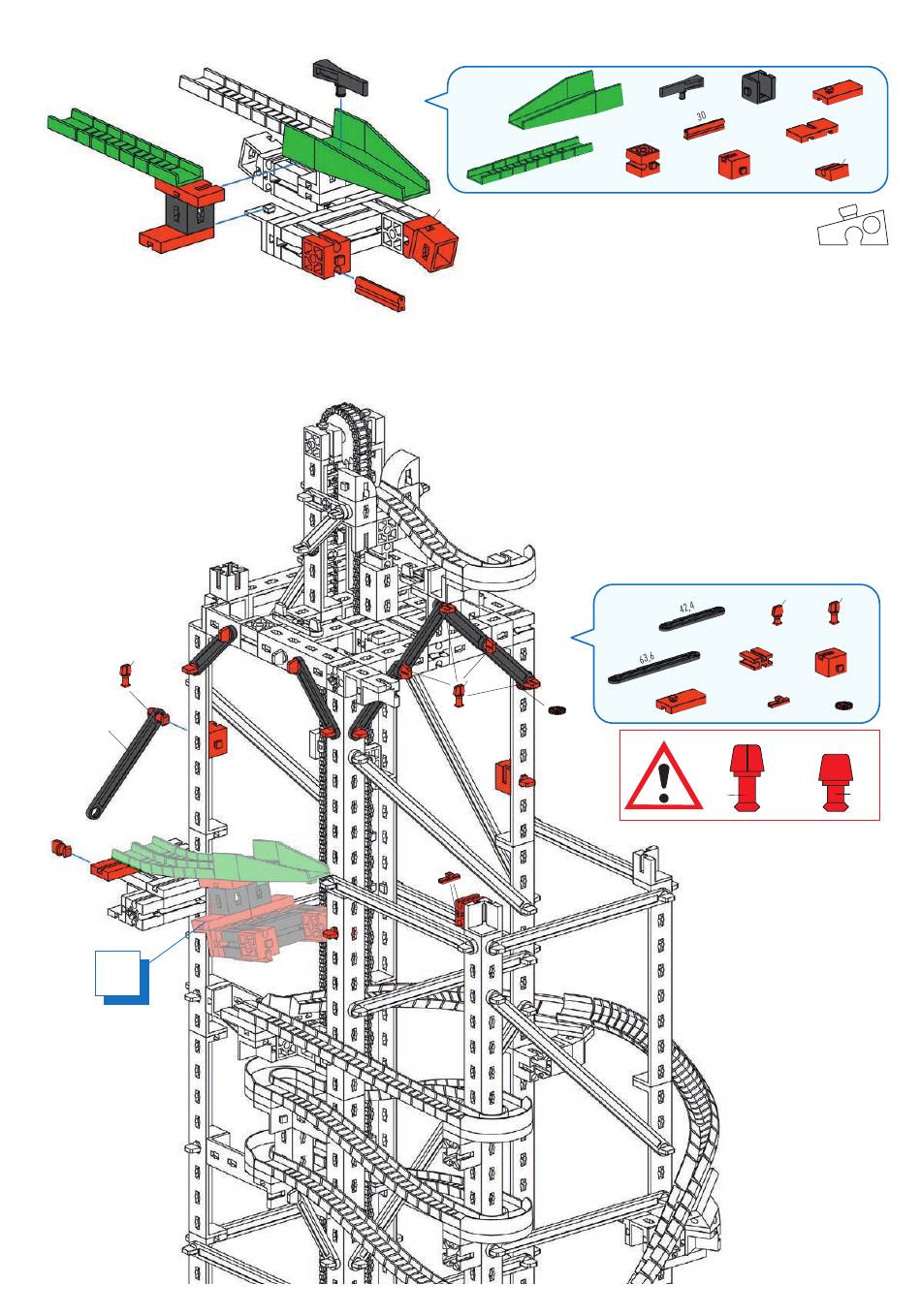 30

42,4

63,6