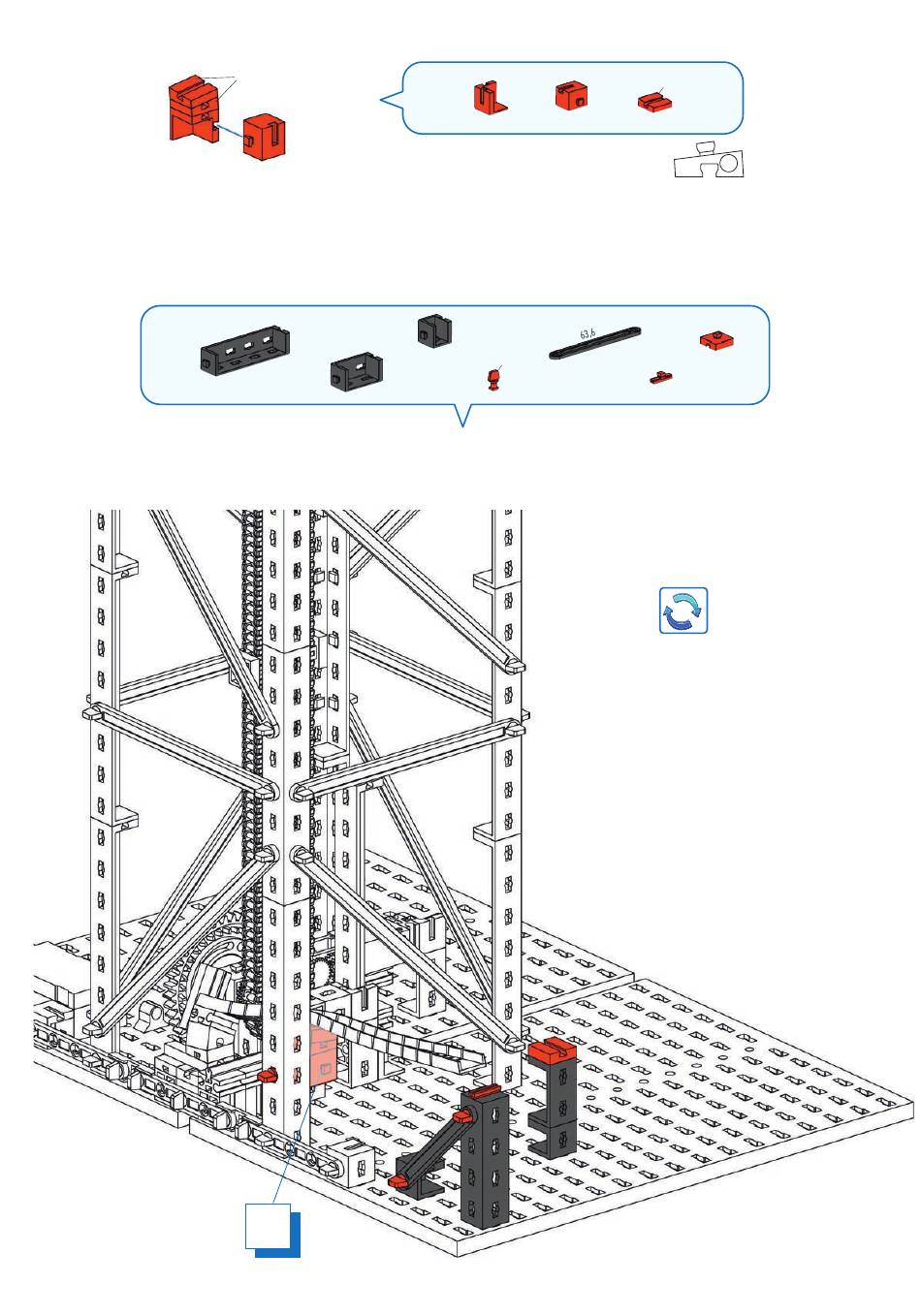 63,6