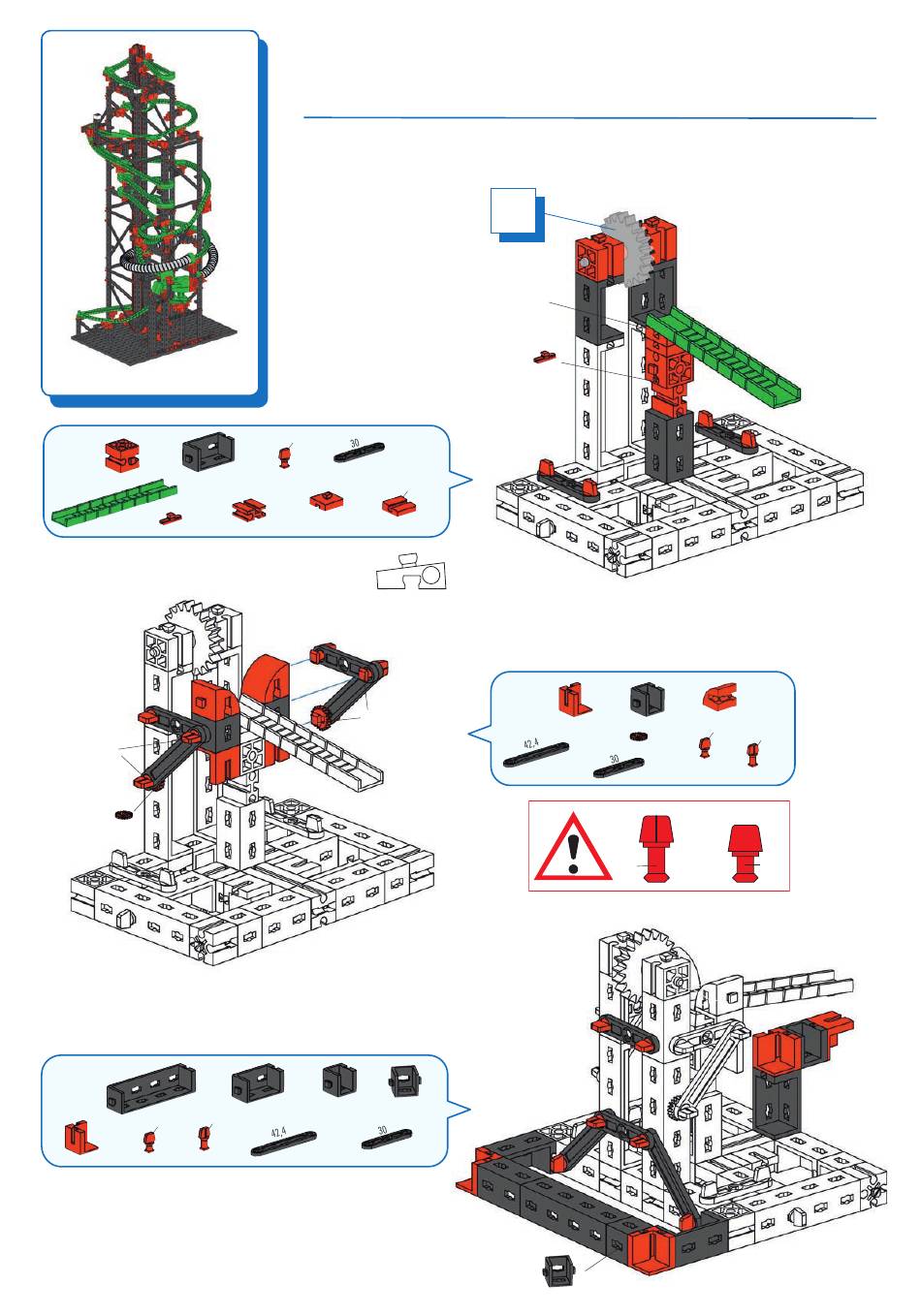 30

42,4
30

42,4
30