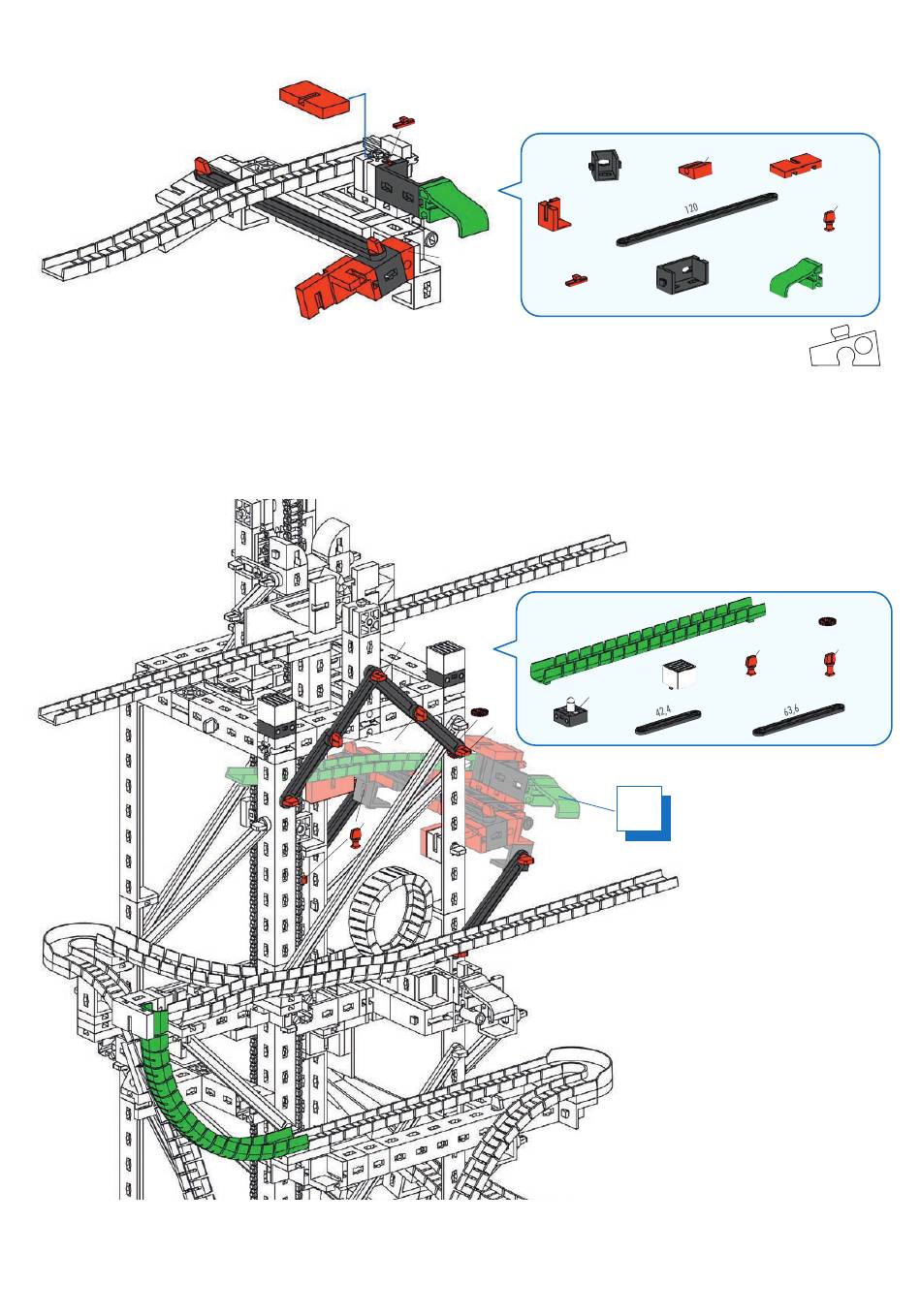 120

42,4

63,6