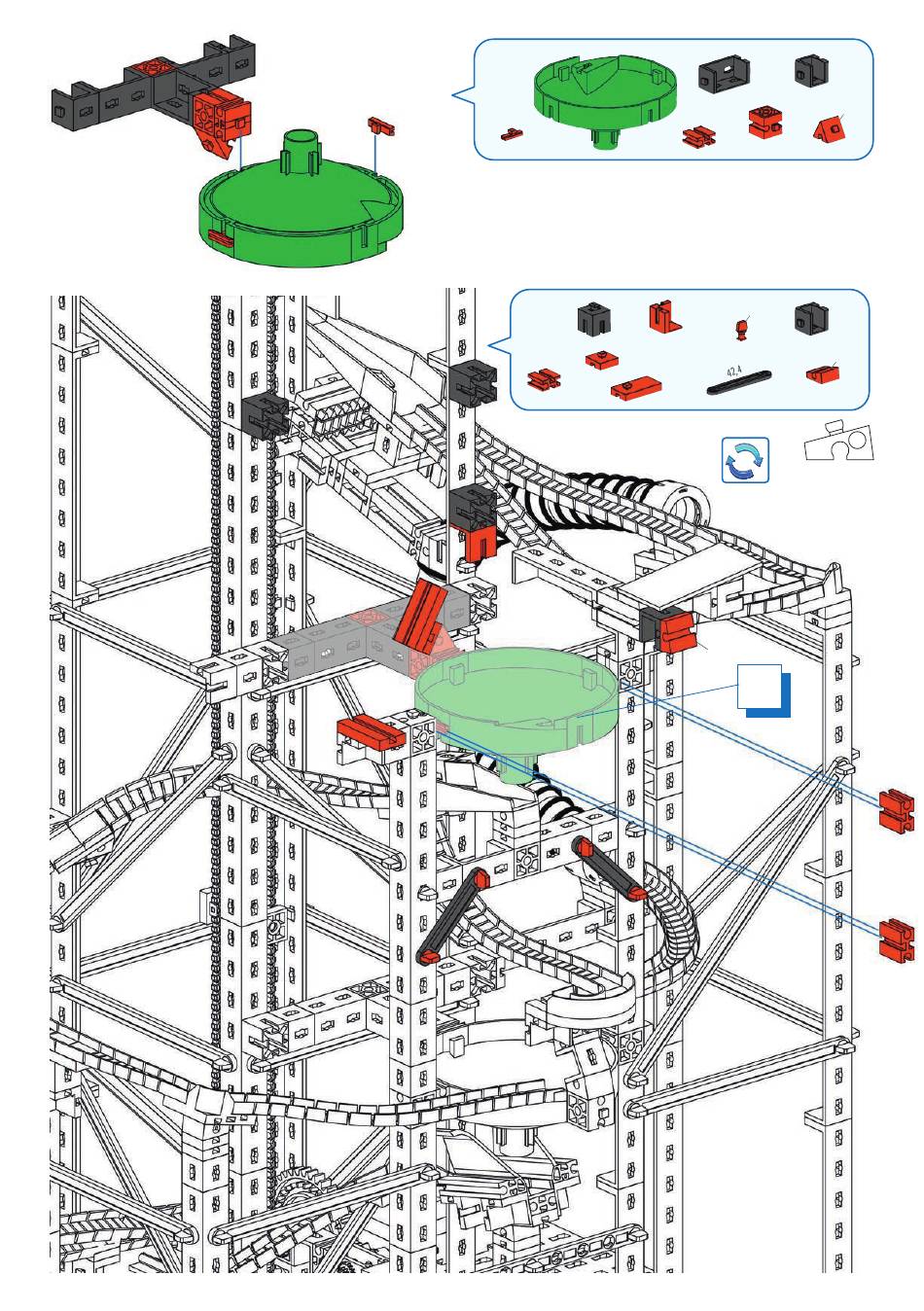 42,4