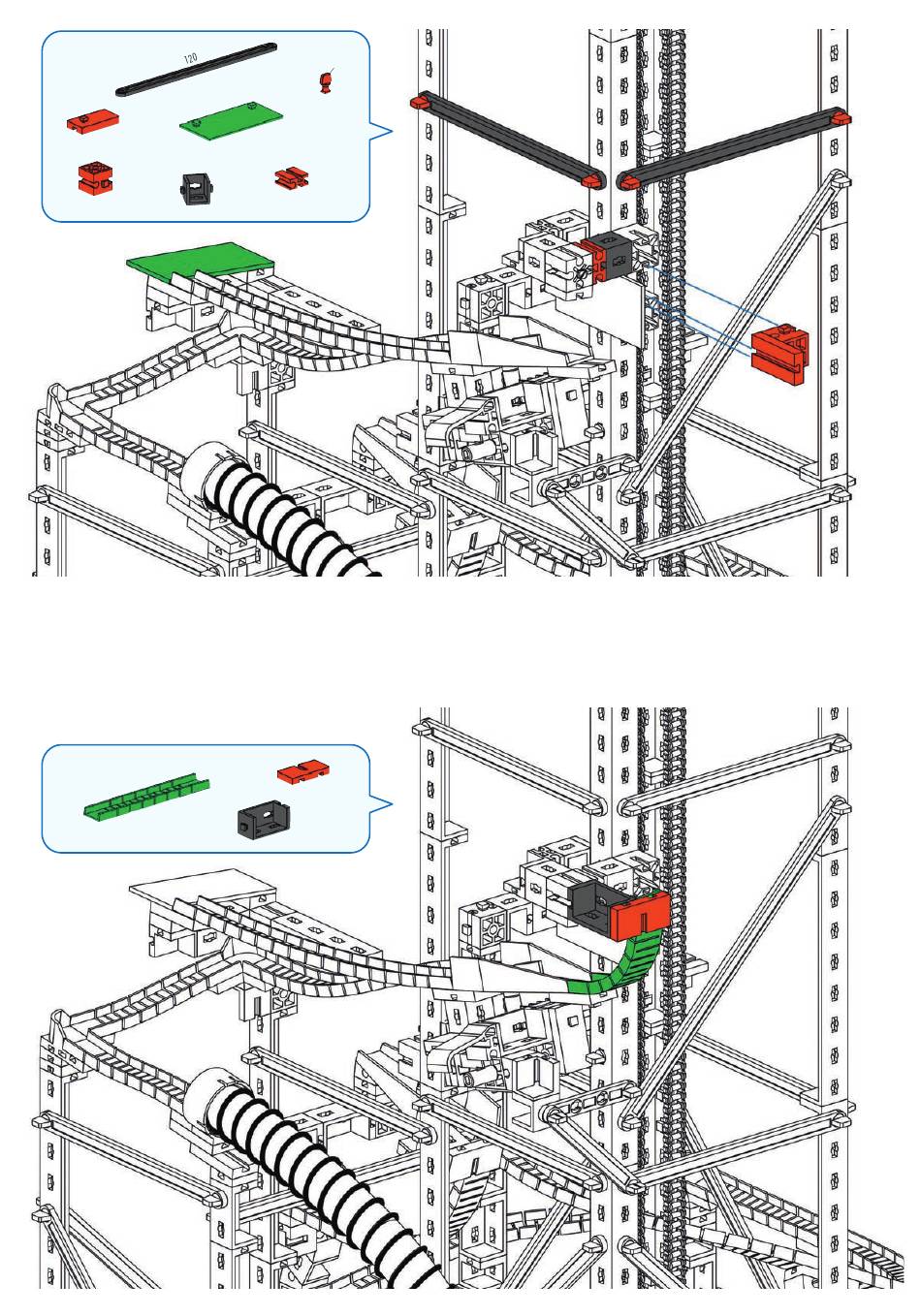 120