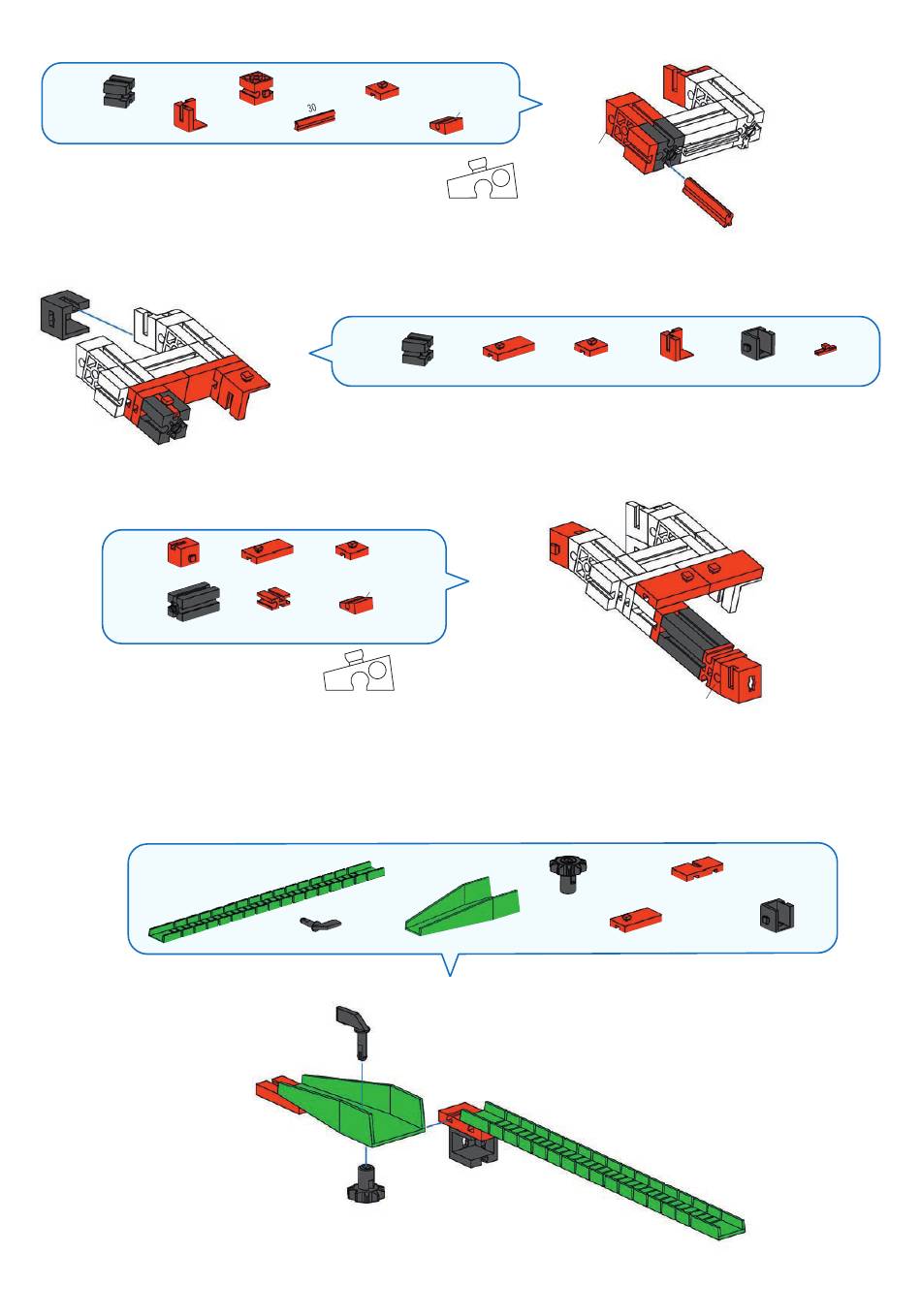 30