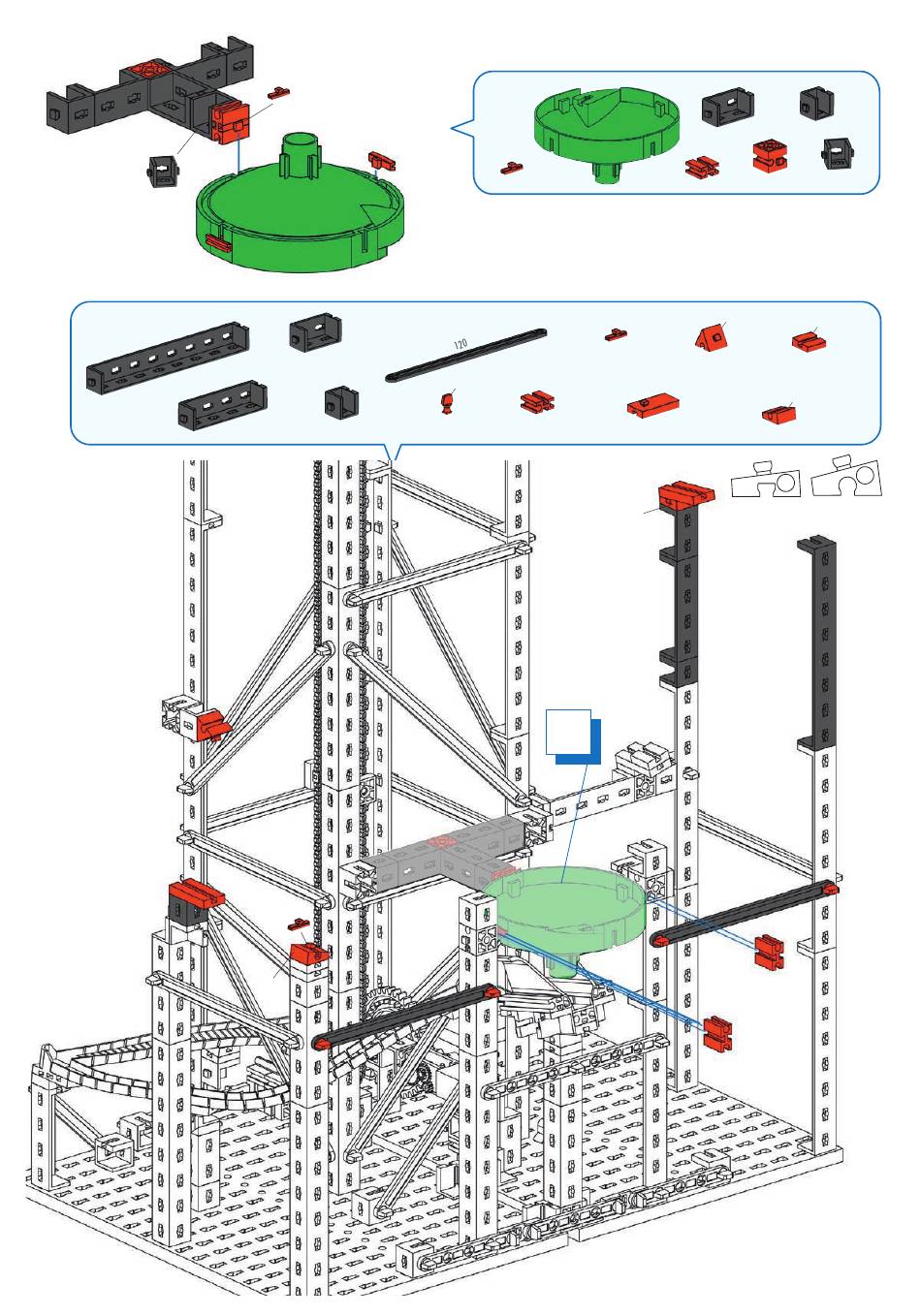 120