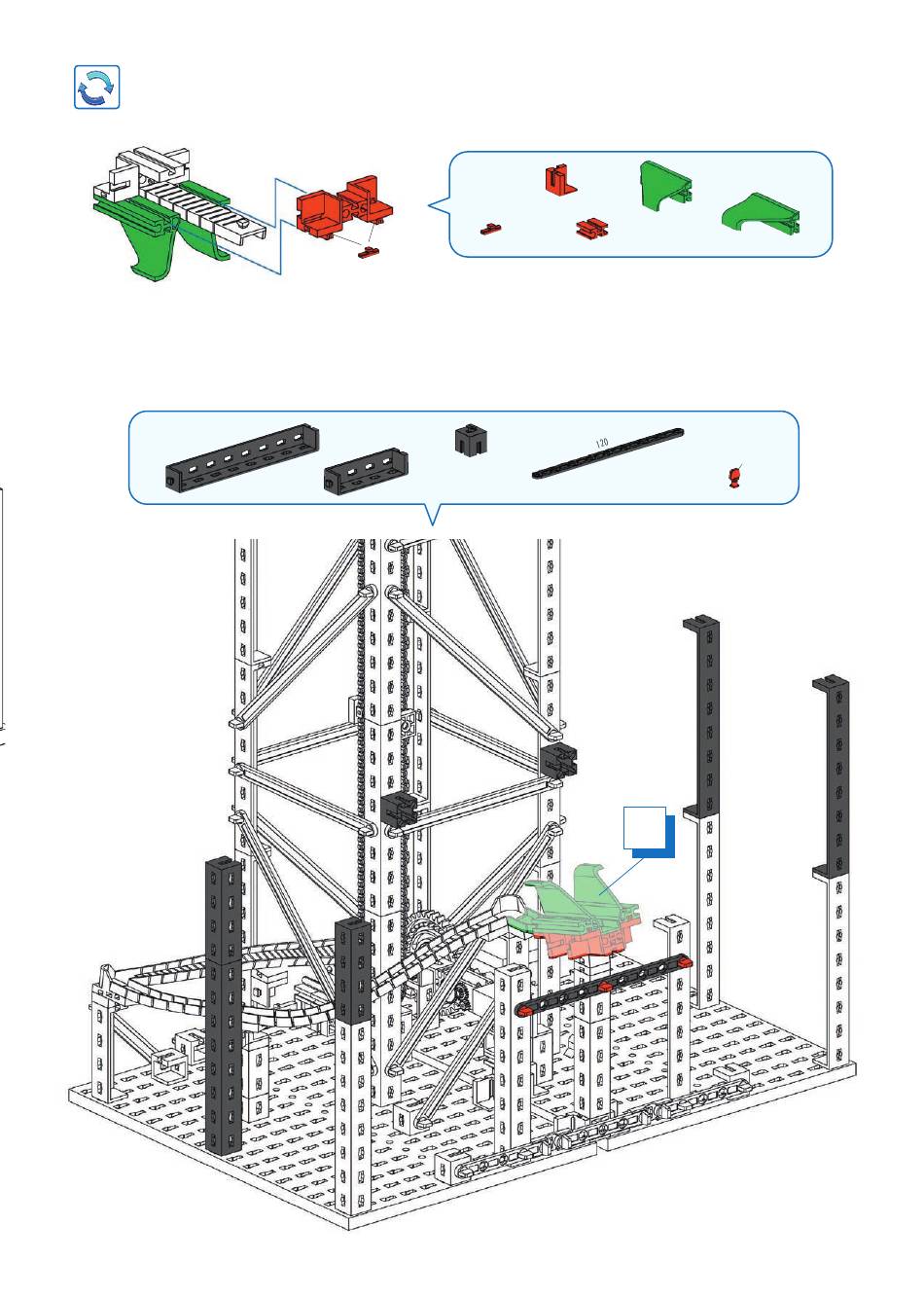 120