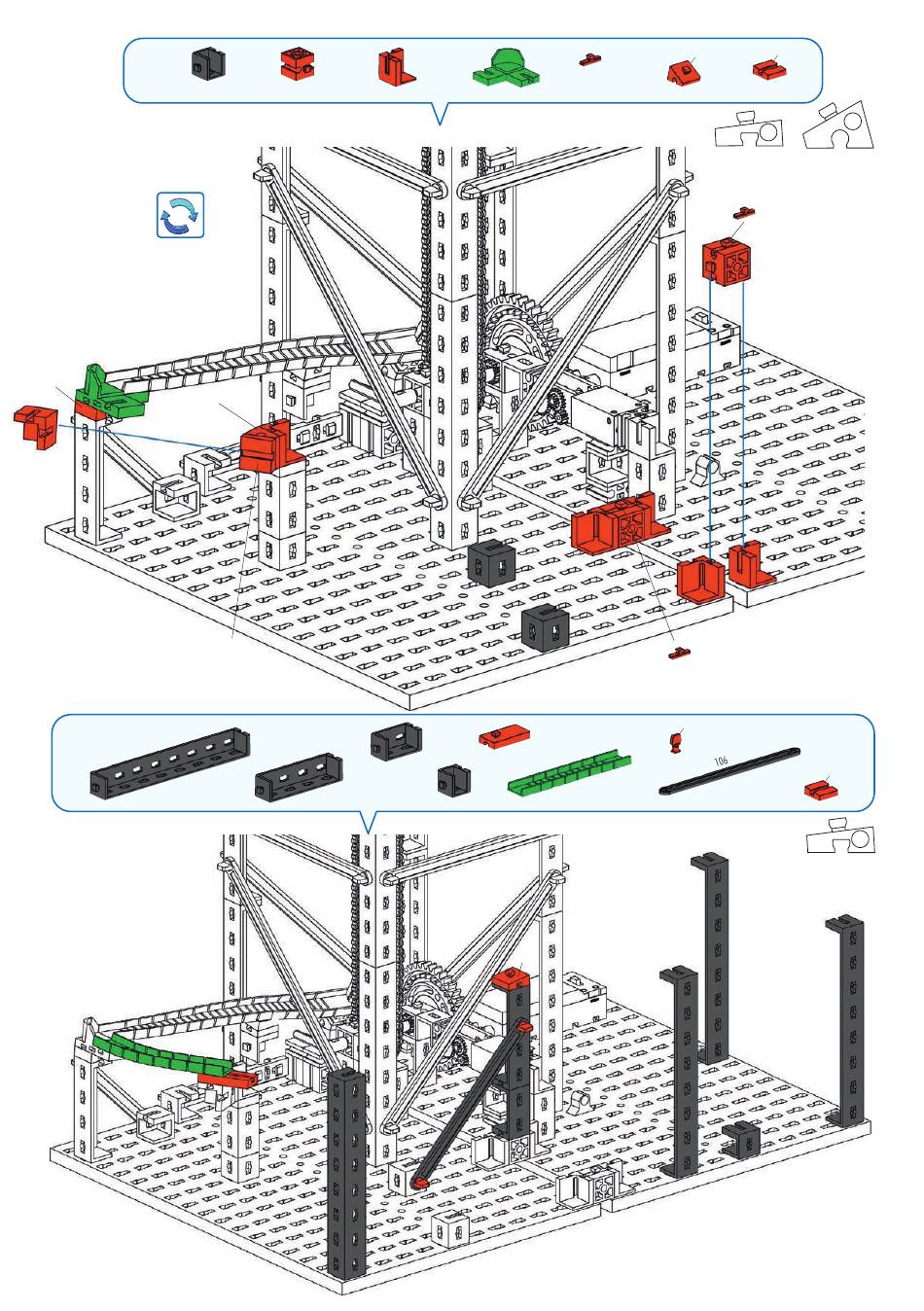 106