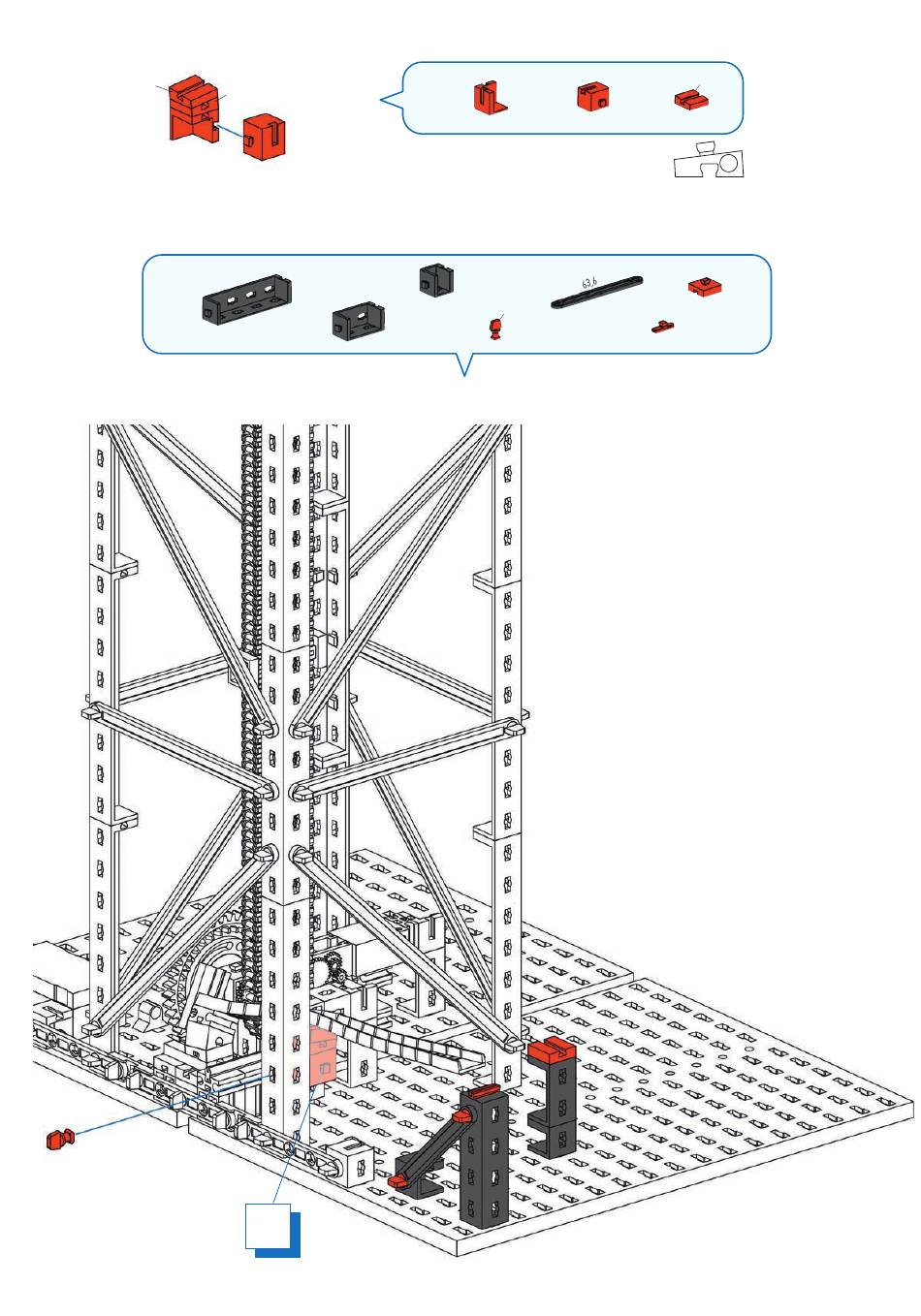 63,6