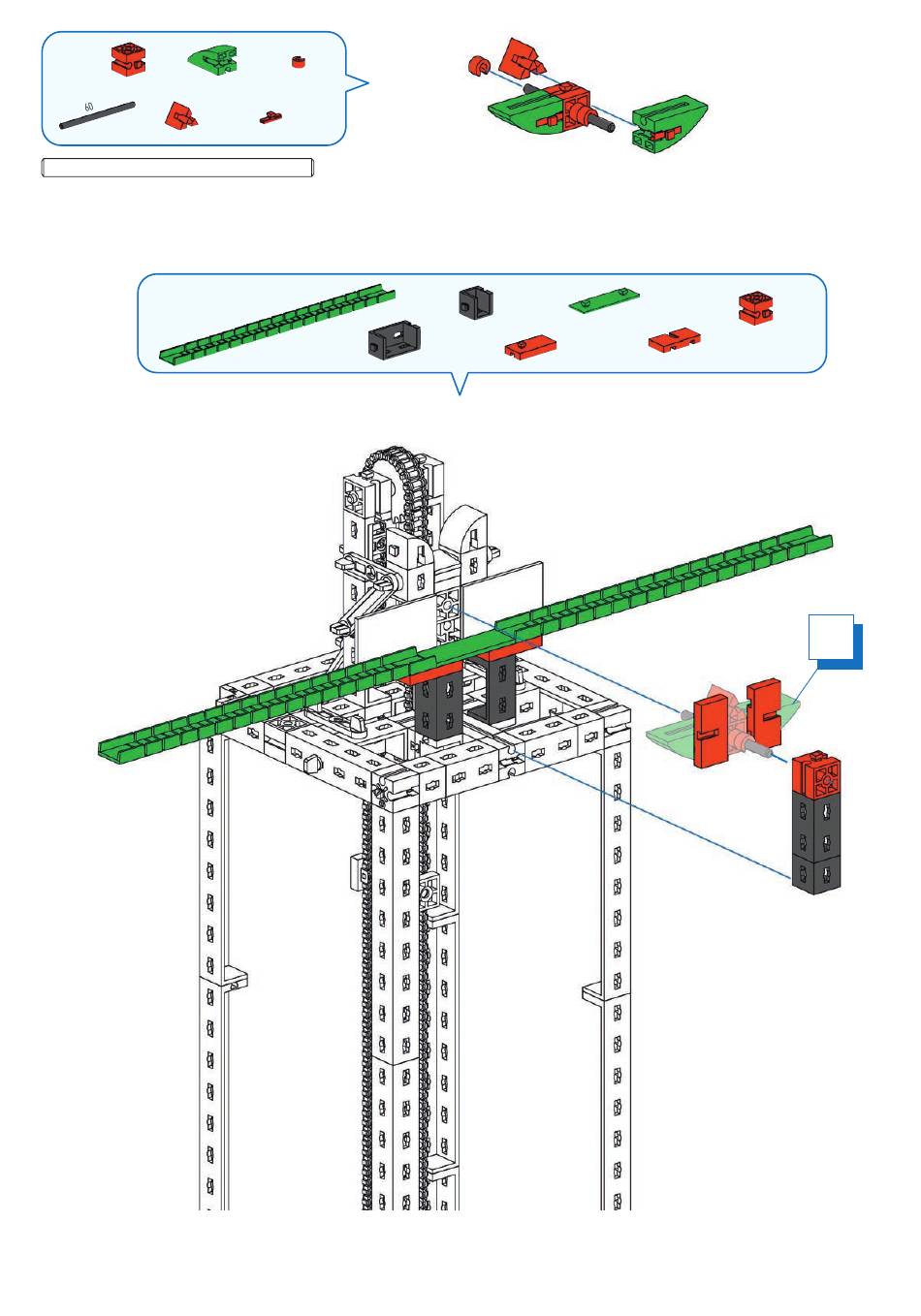 60