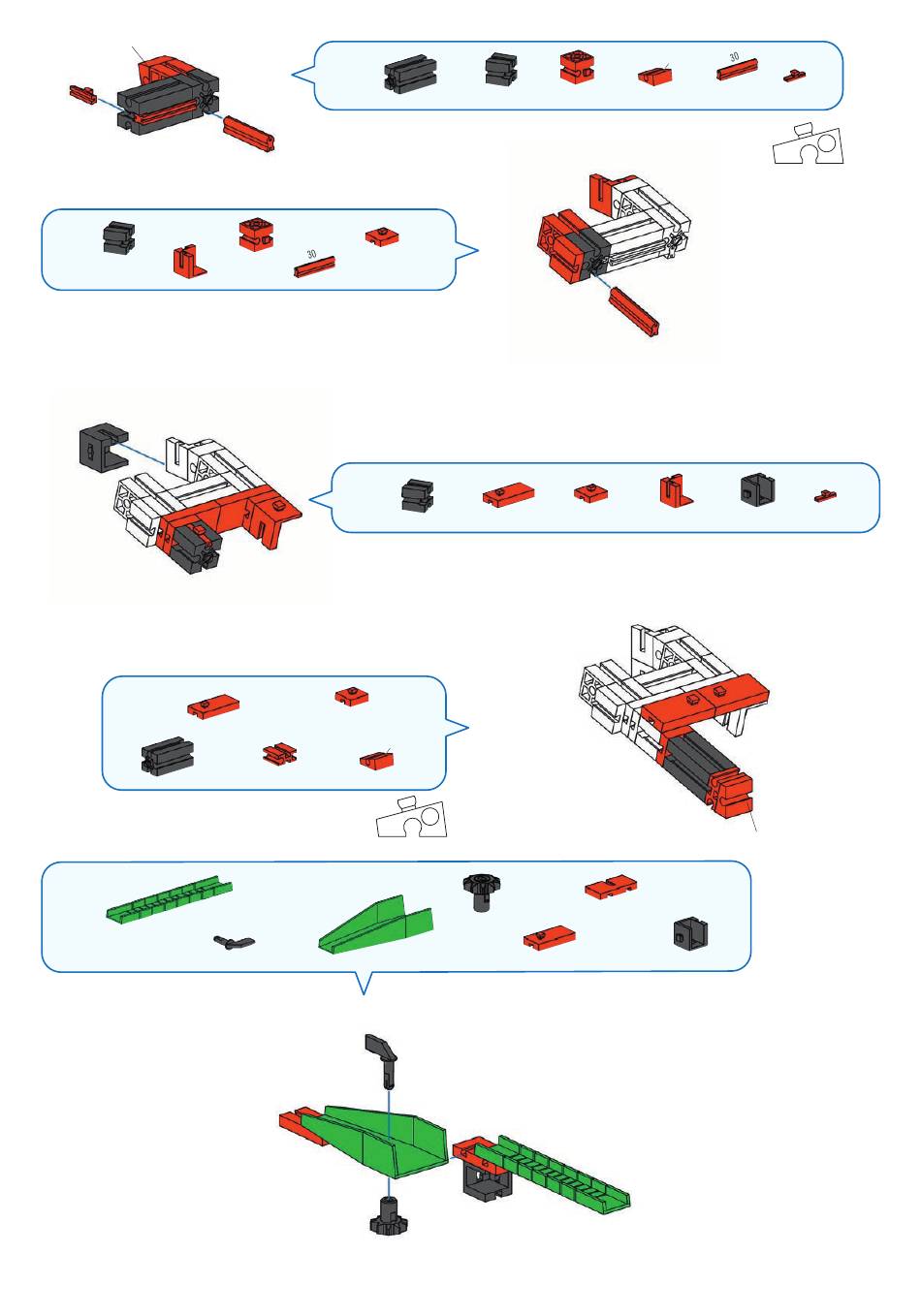 30

30