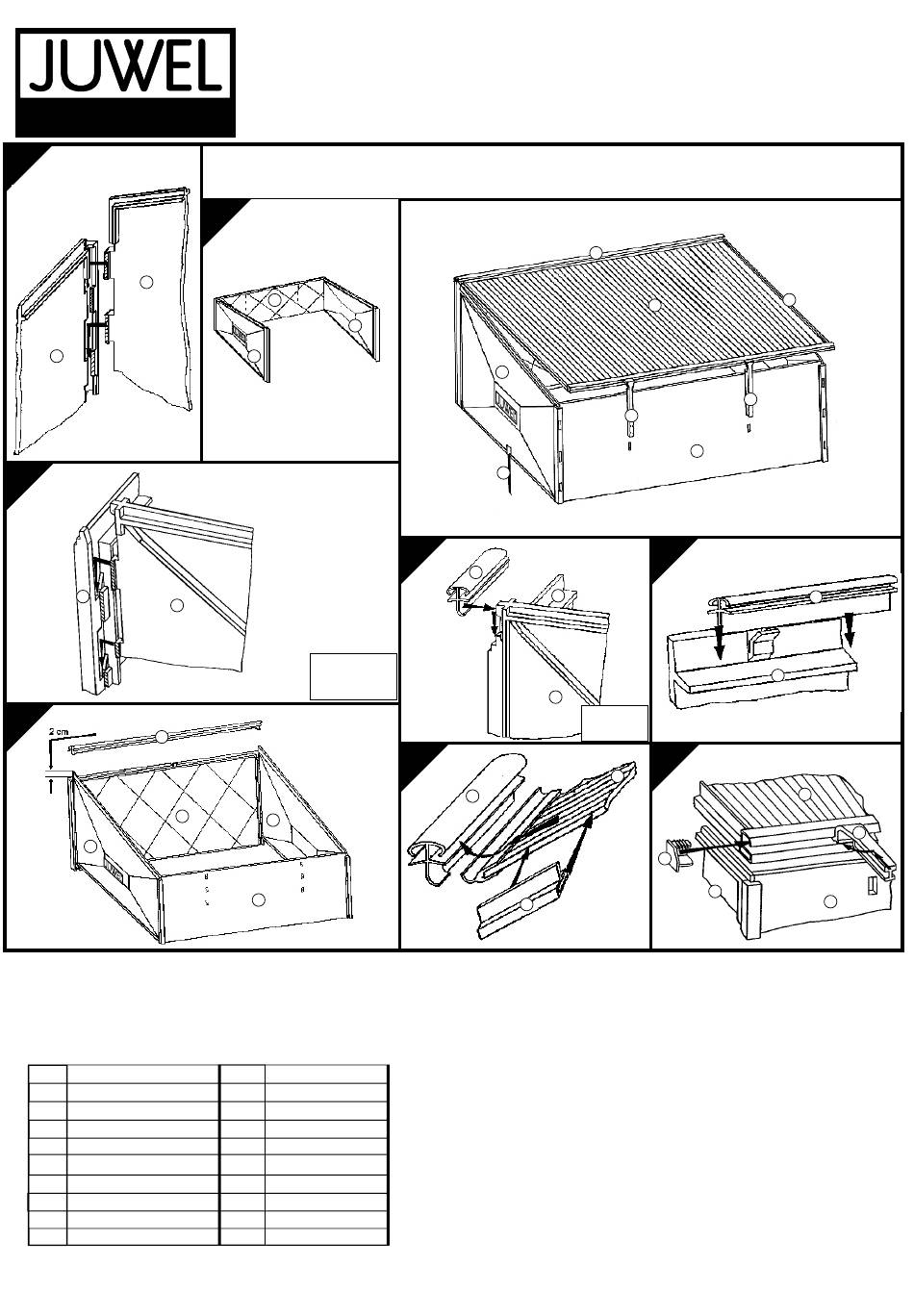 JUWEL

2 cm