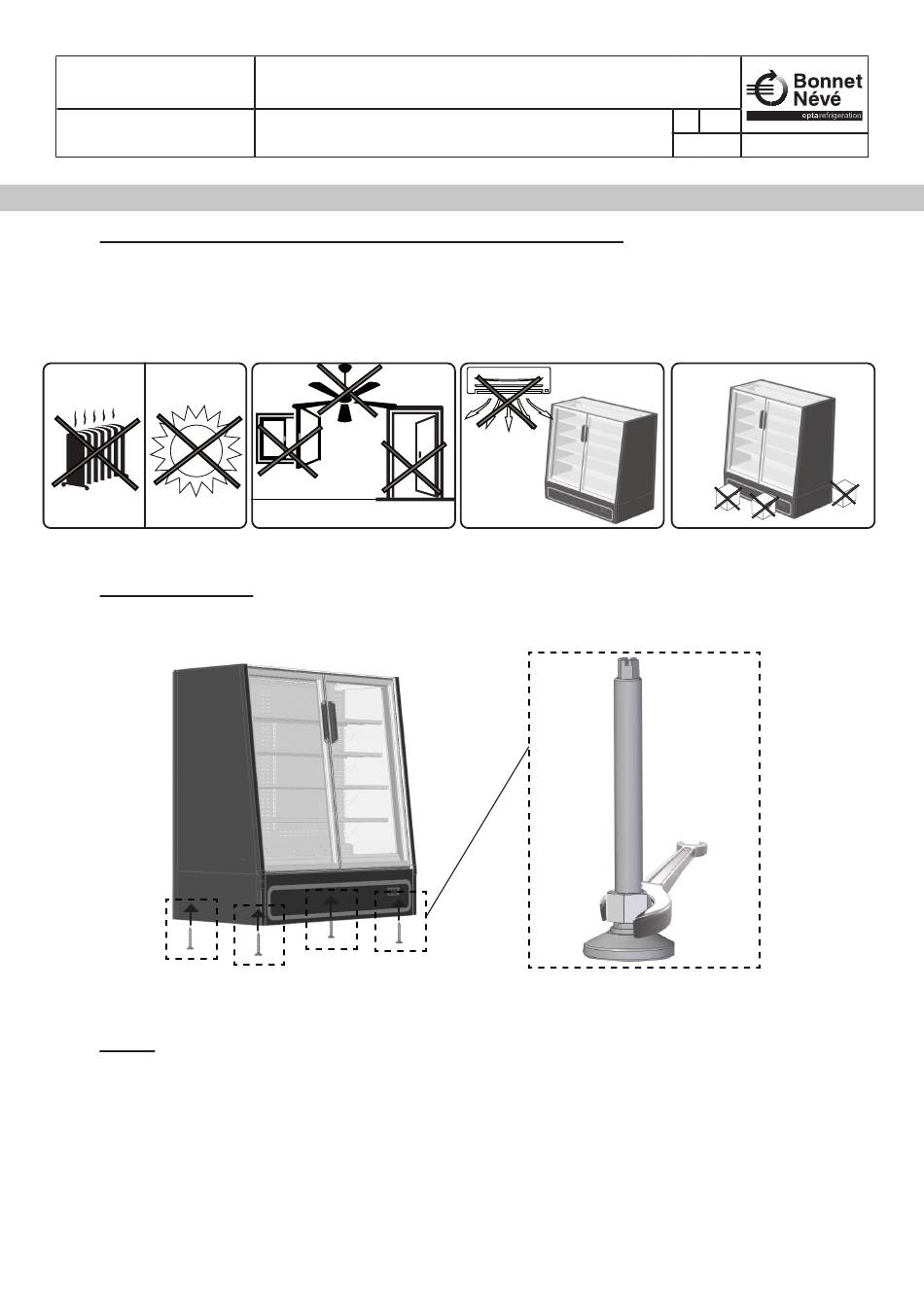 Bonnet Névé
eptarefrigeration