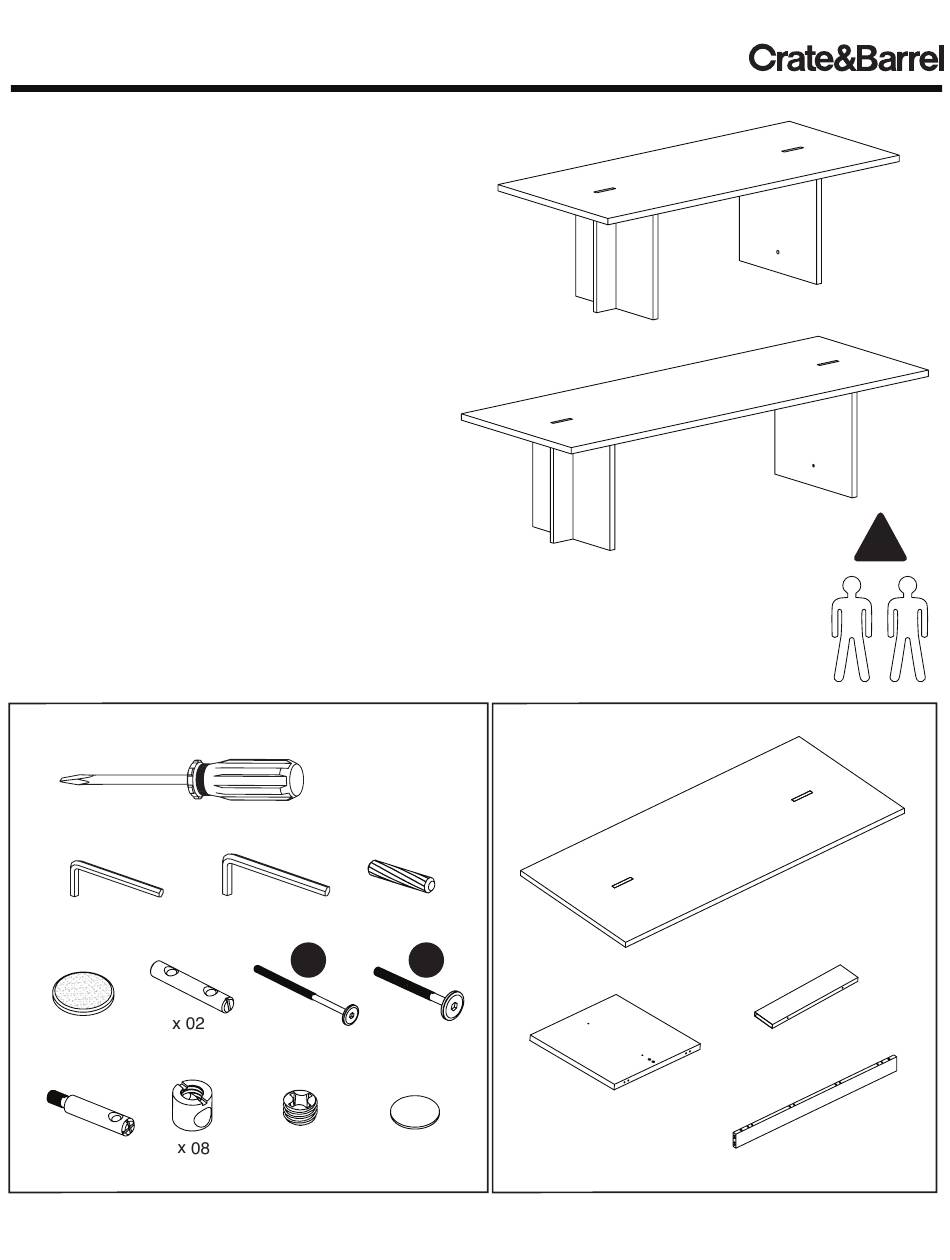 Crate&Barrel

x 02

x 08