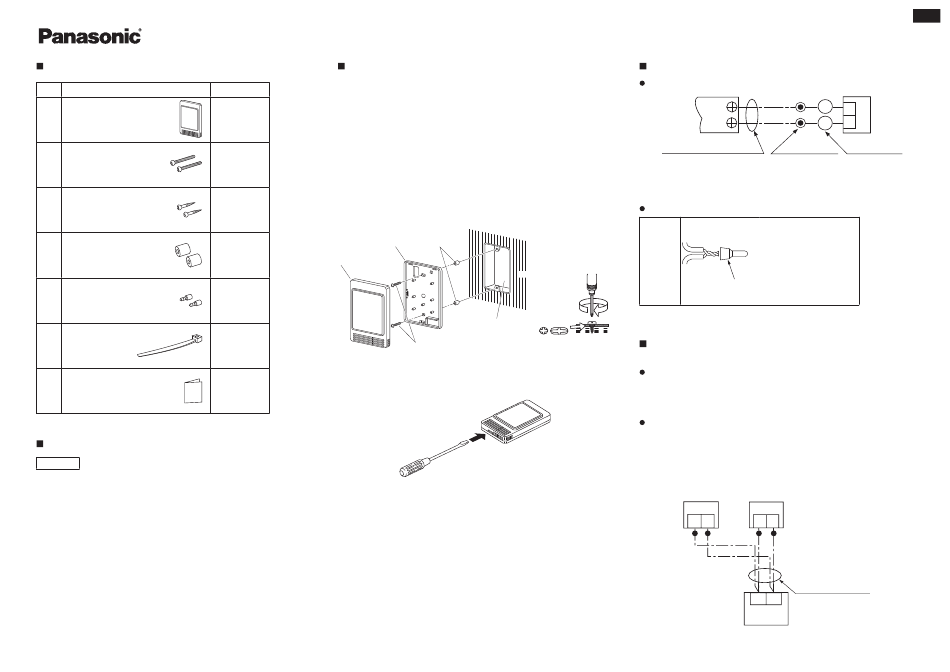 Panasonic