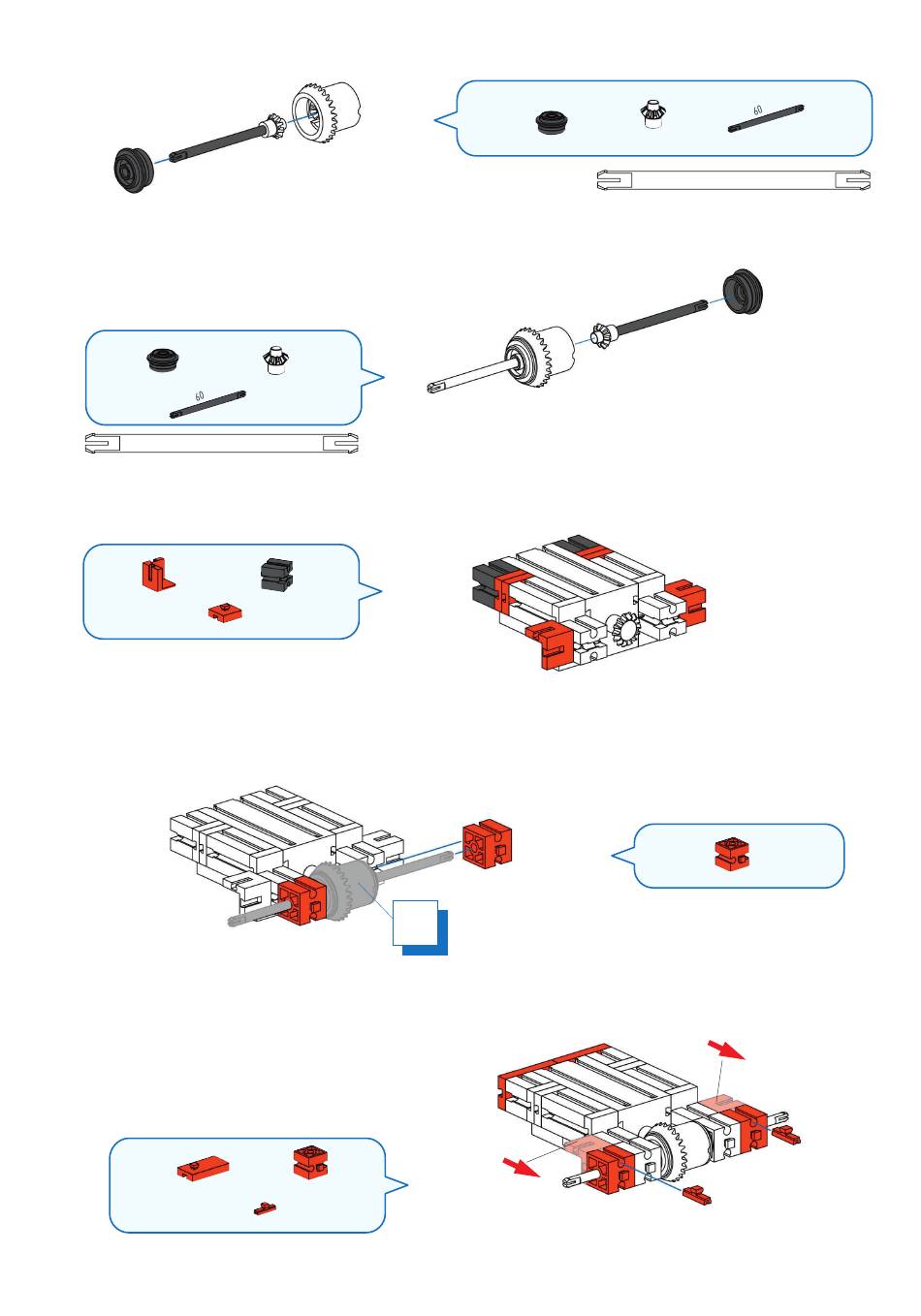 60

60