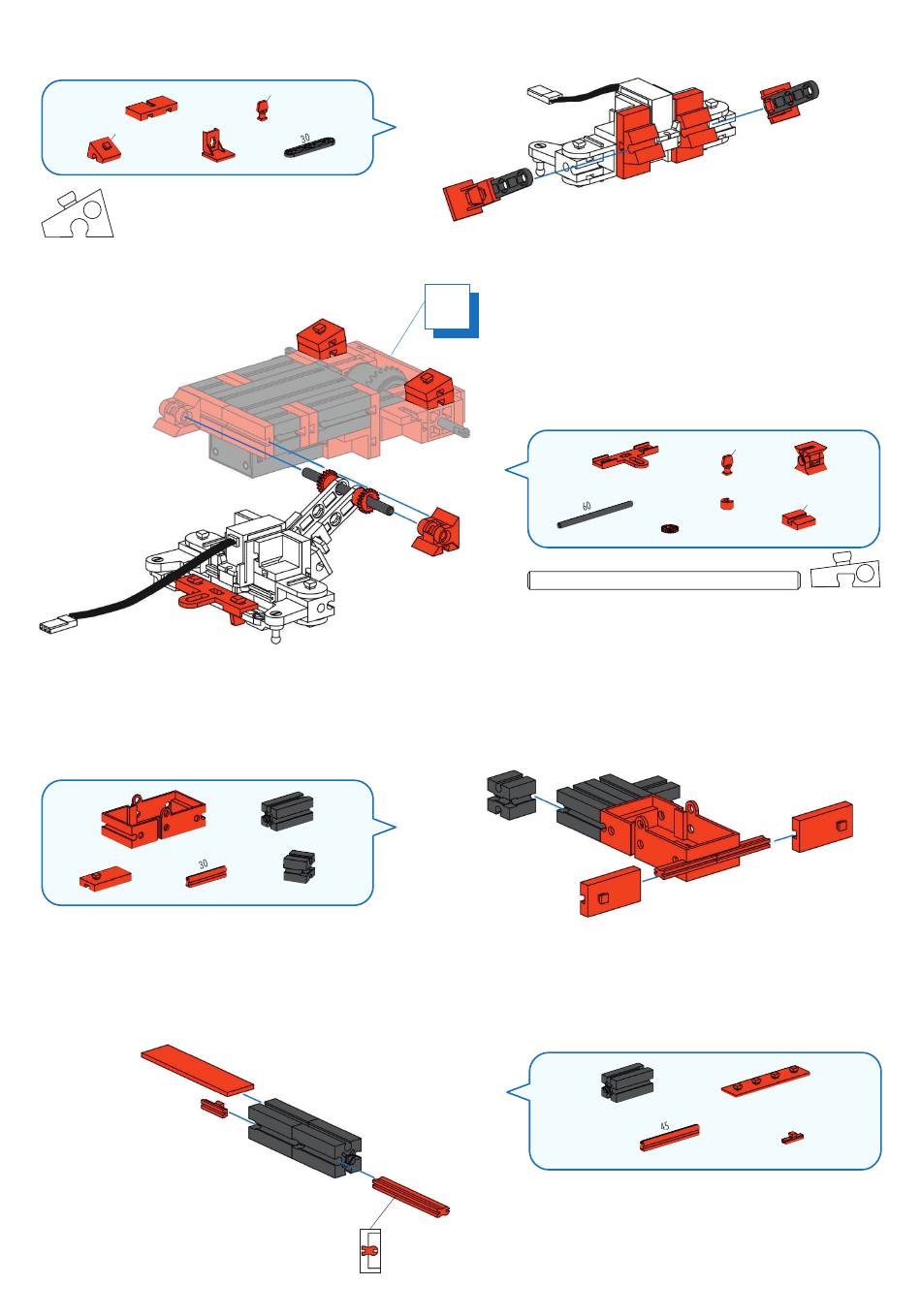 30

60

30

45