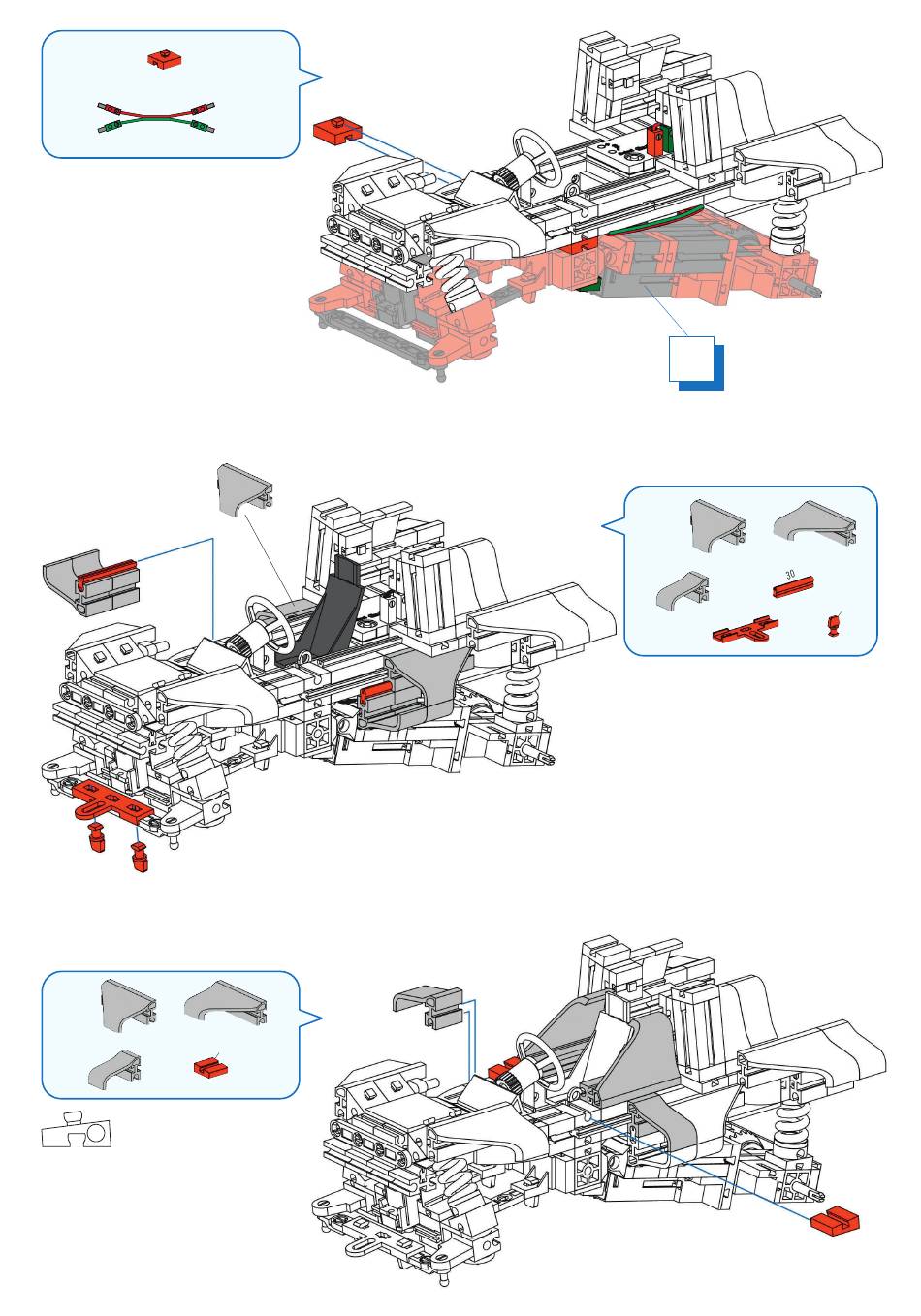 30