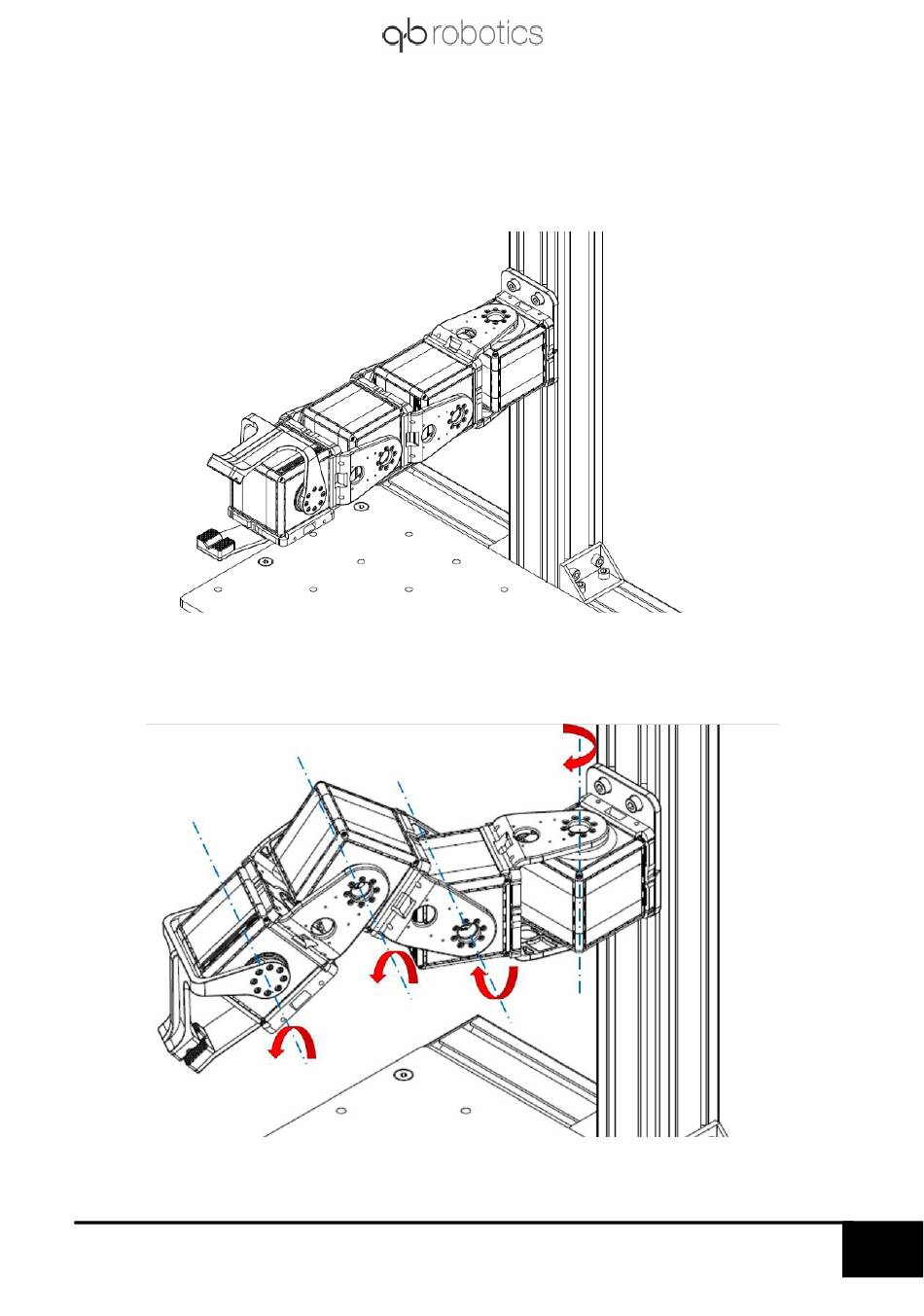 qb robotics