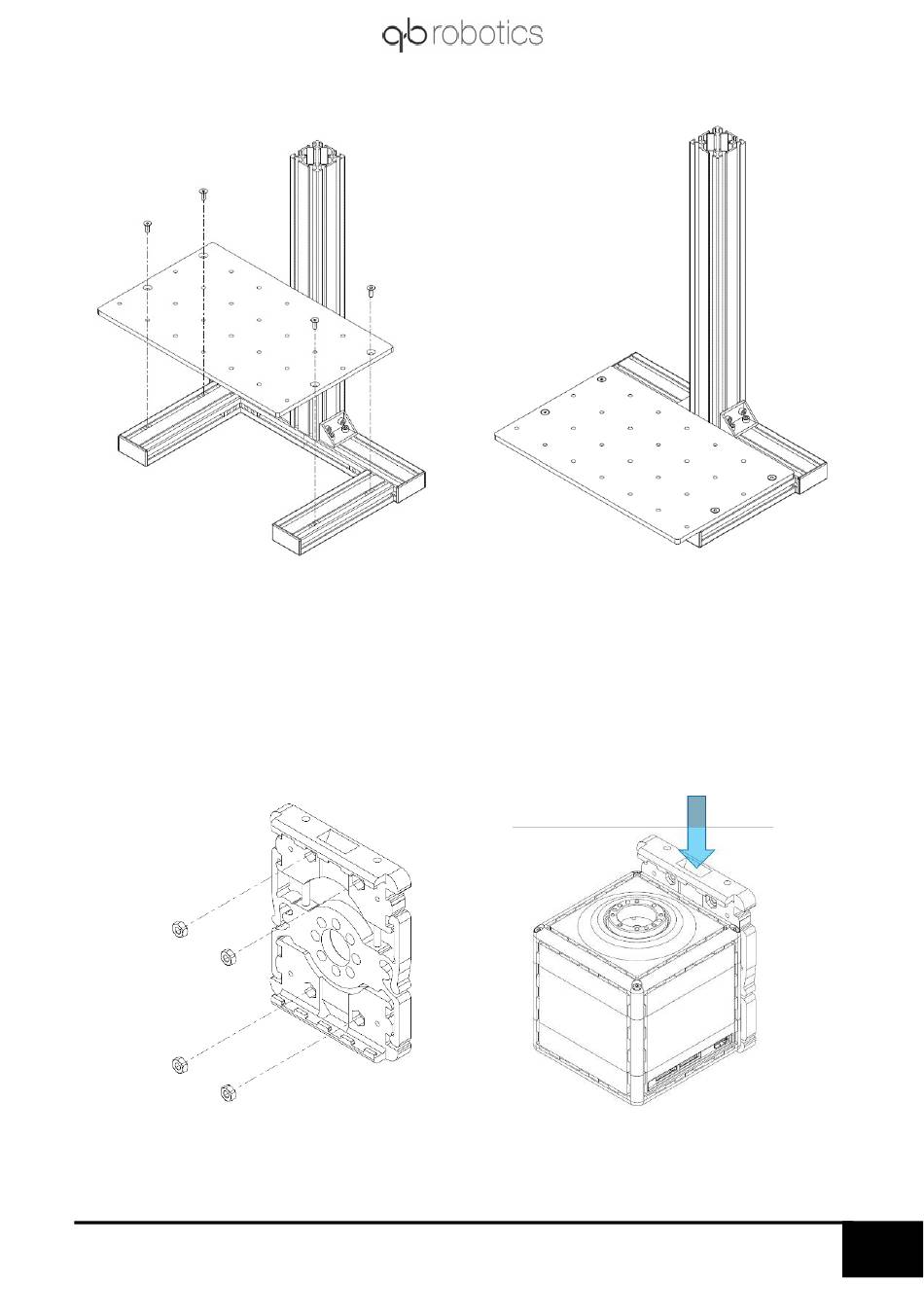 qb robotics