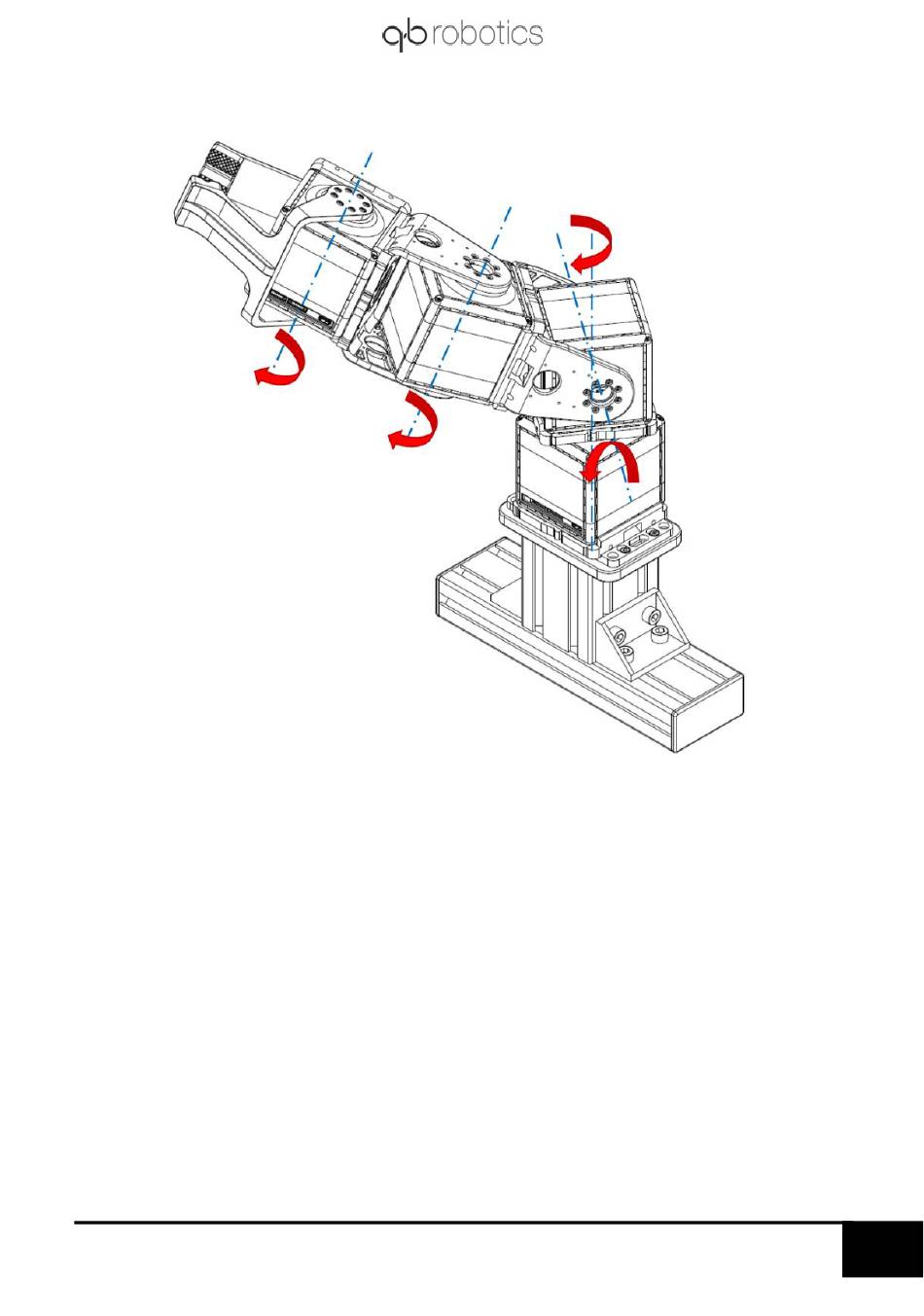 qb robotics