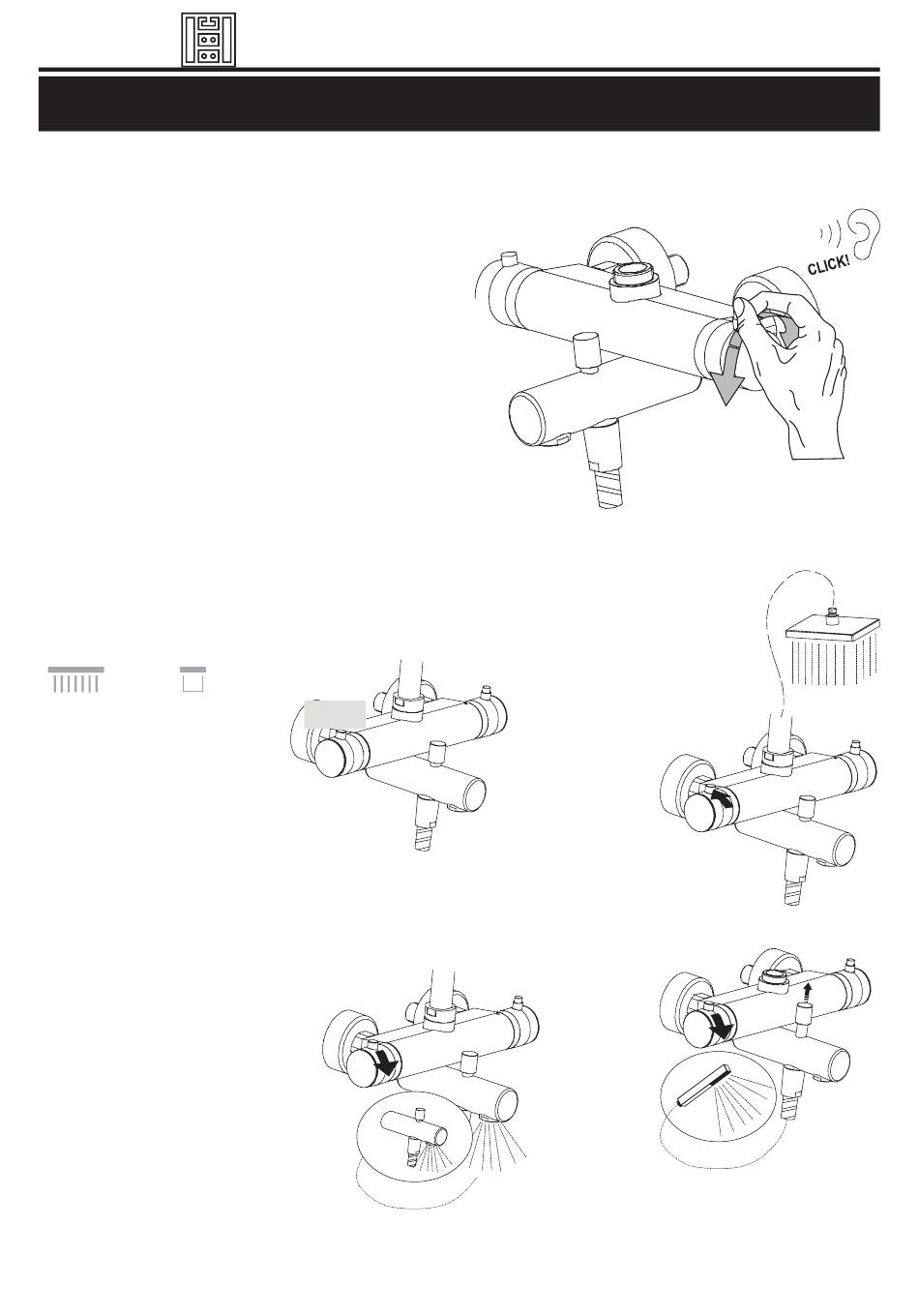 CLICK!