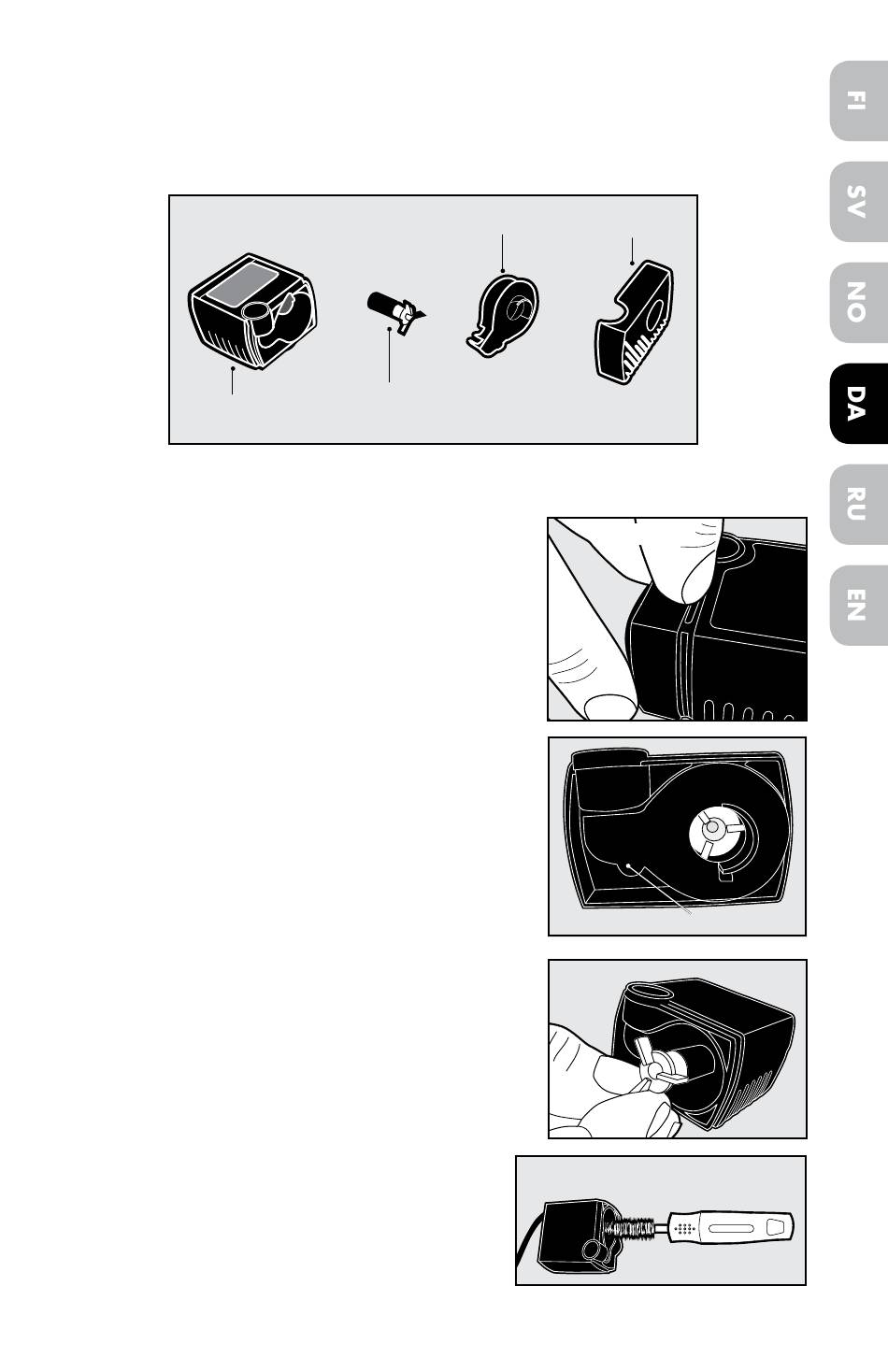 FI

SV

NO

DA

RU

EN