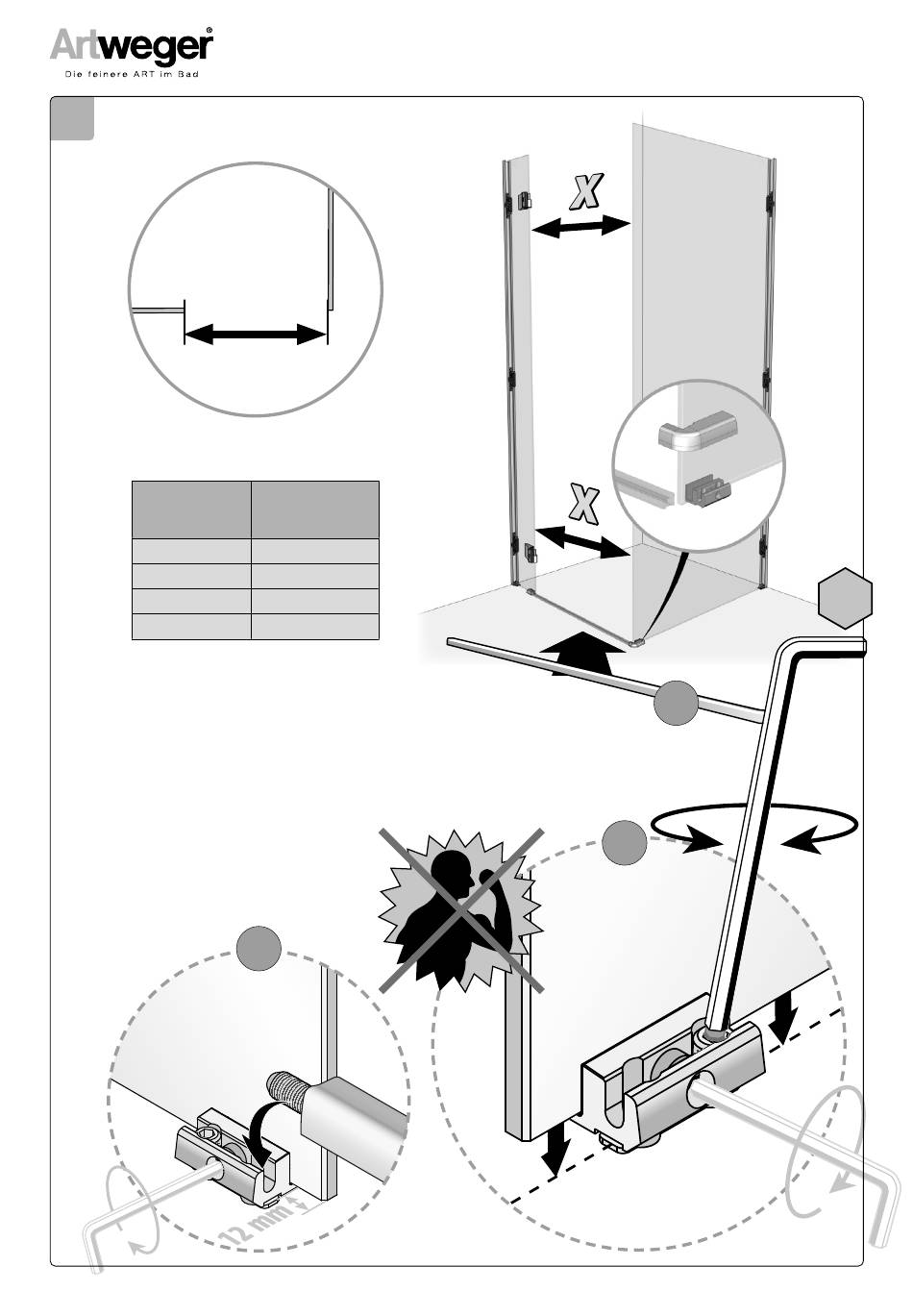 Artweger®
Die feinere ART im Bad

X

X

12 mm