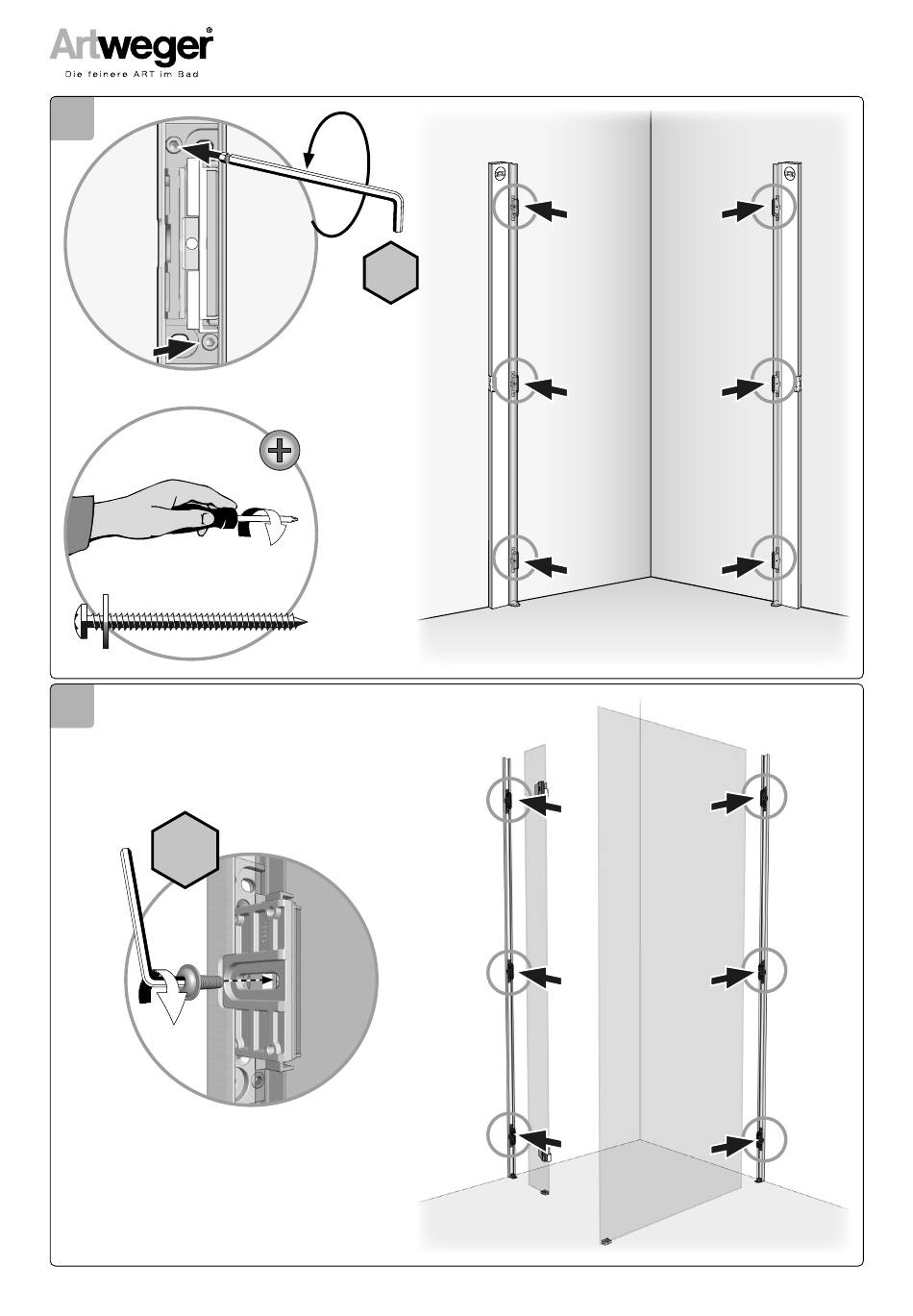 Artweger®
Die feinere ART im Bad