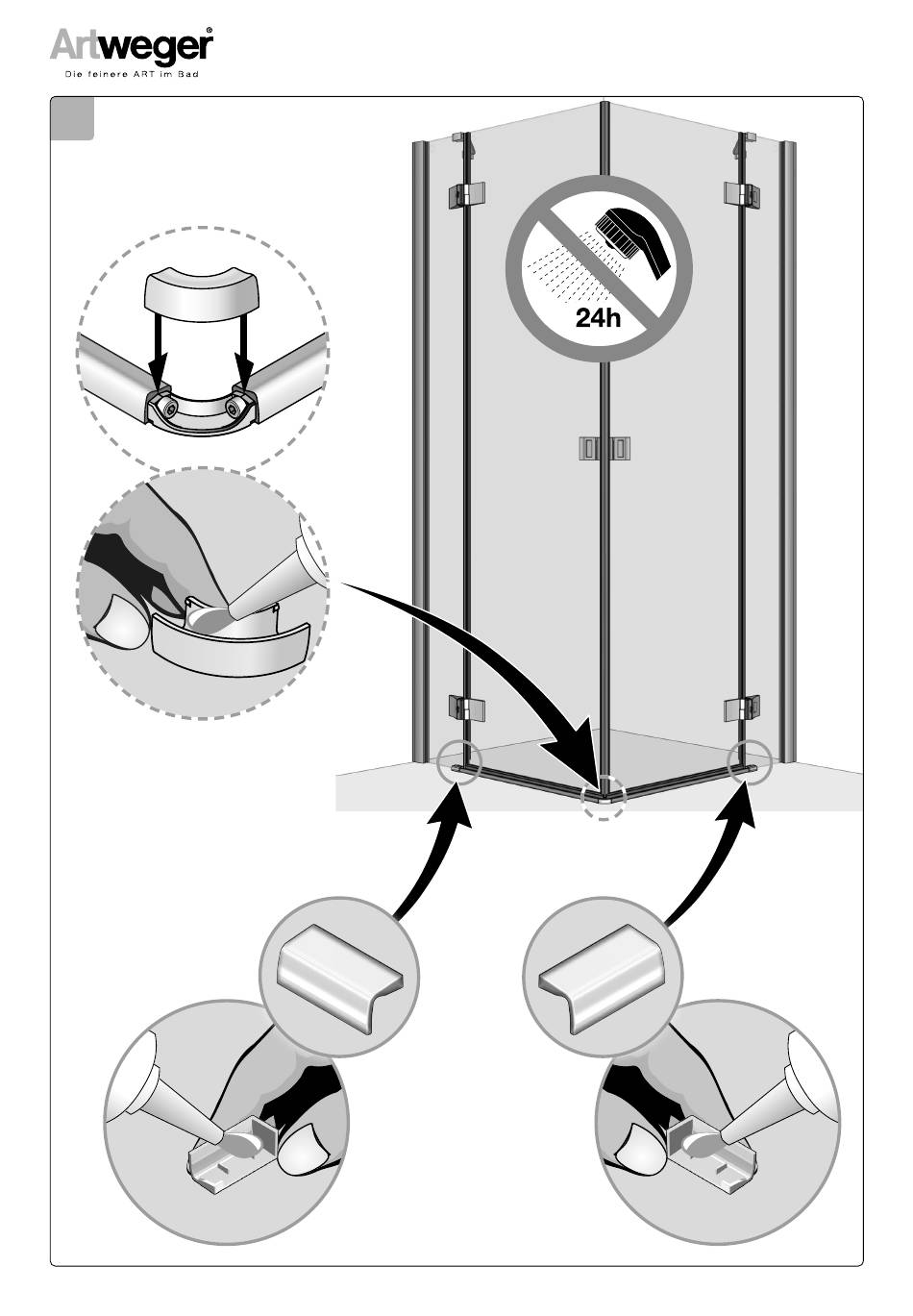 Artweger®
Die feinere ART im Bad

24h