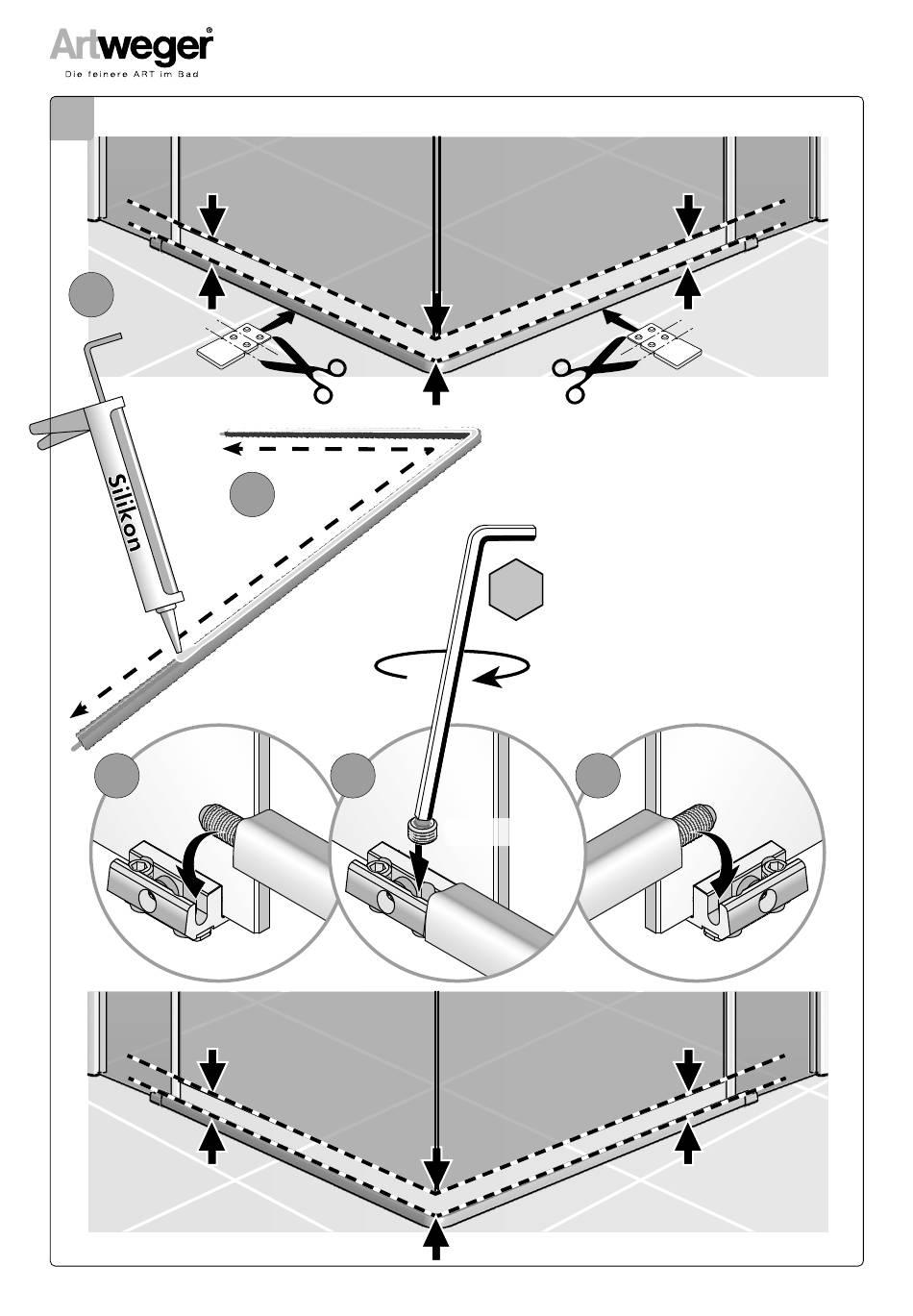 Artweger®
Die feinere ART im Bad

Silikon