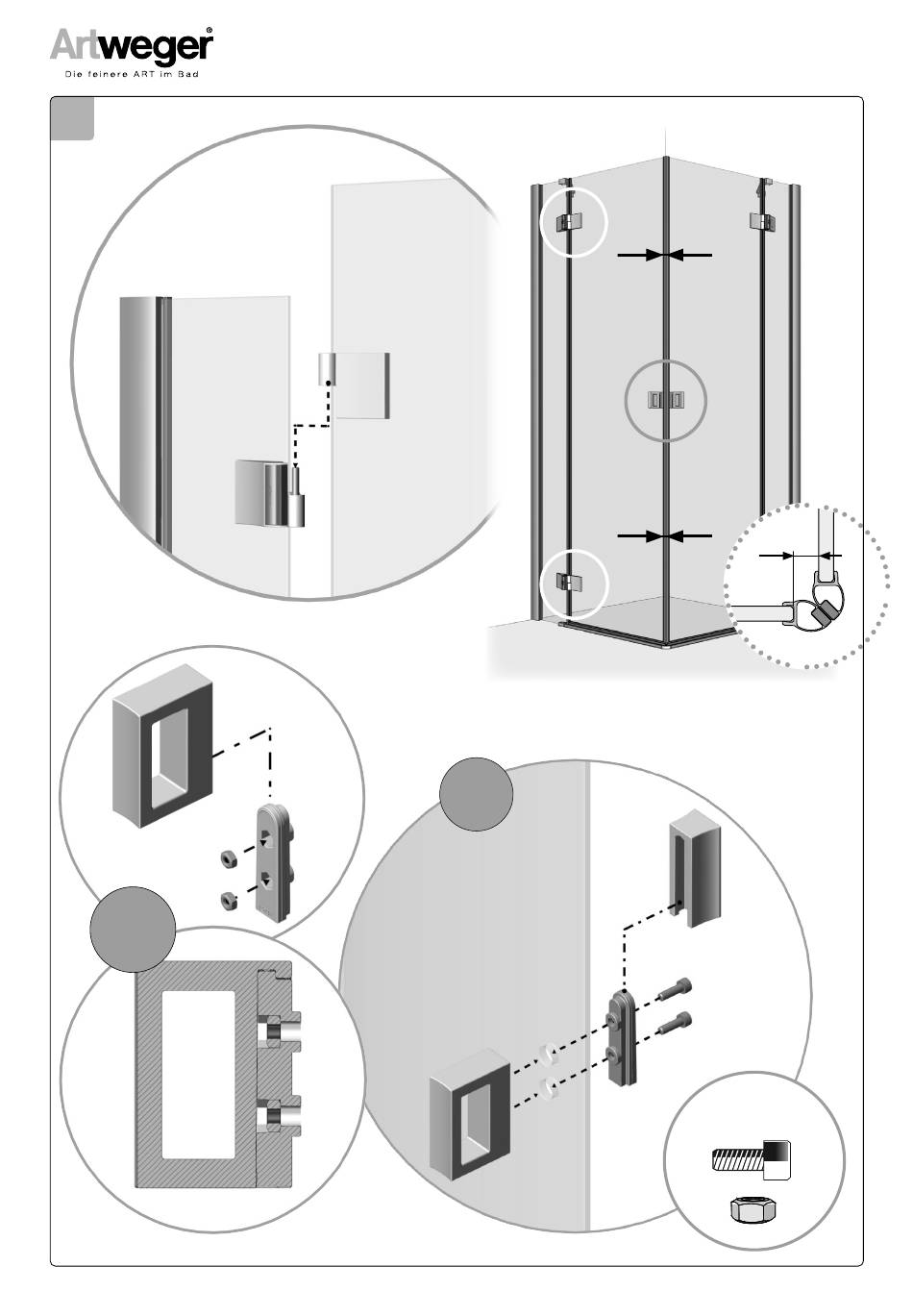 Artweger®
Die feinere ART im Bad