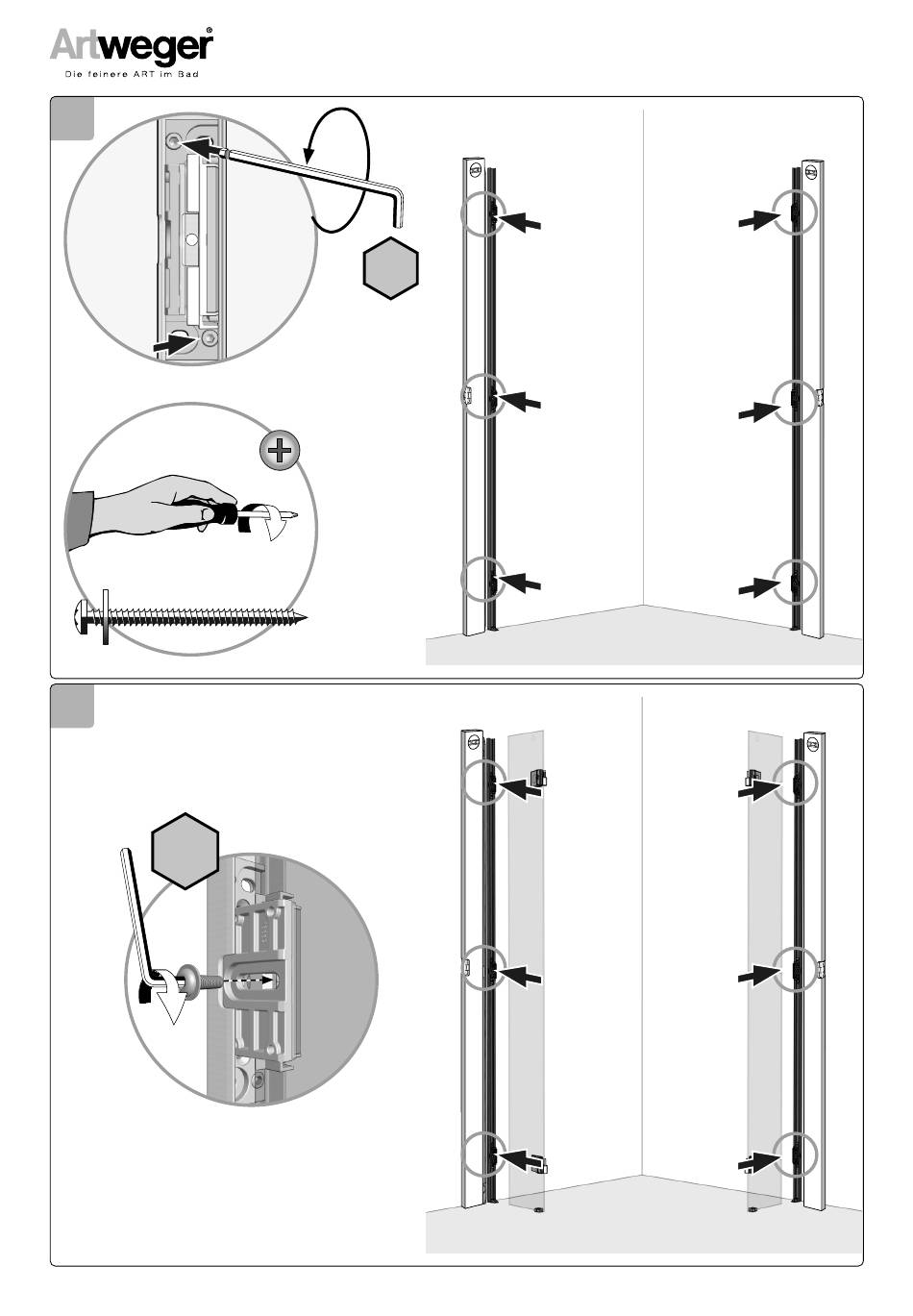 Artweger®
Die feinere ART im Bad